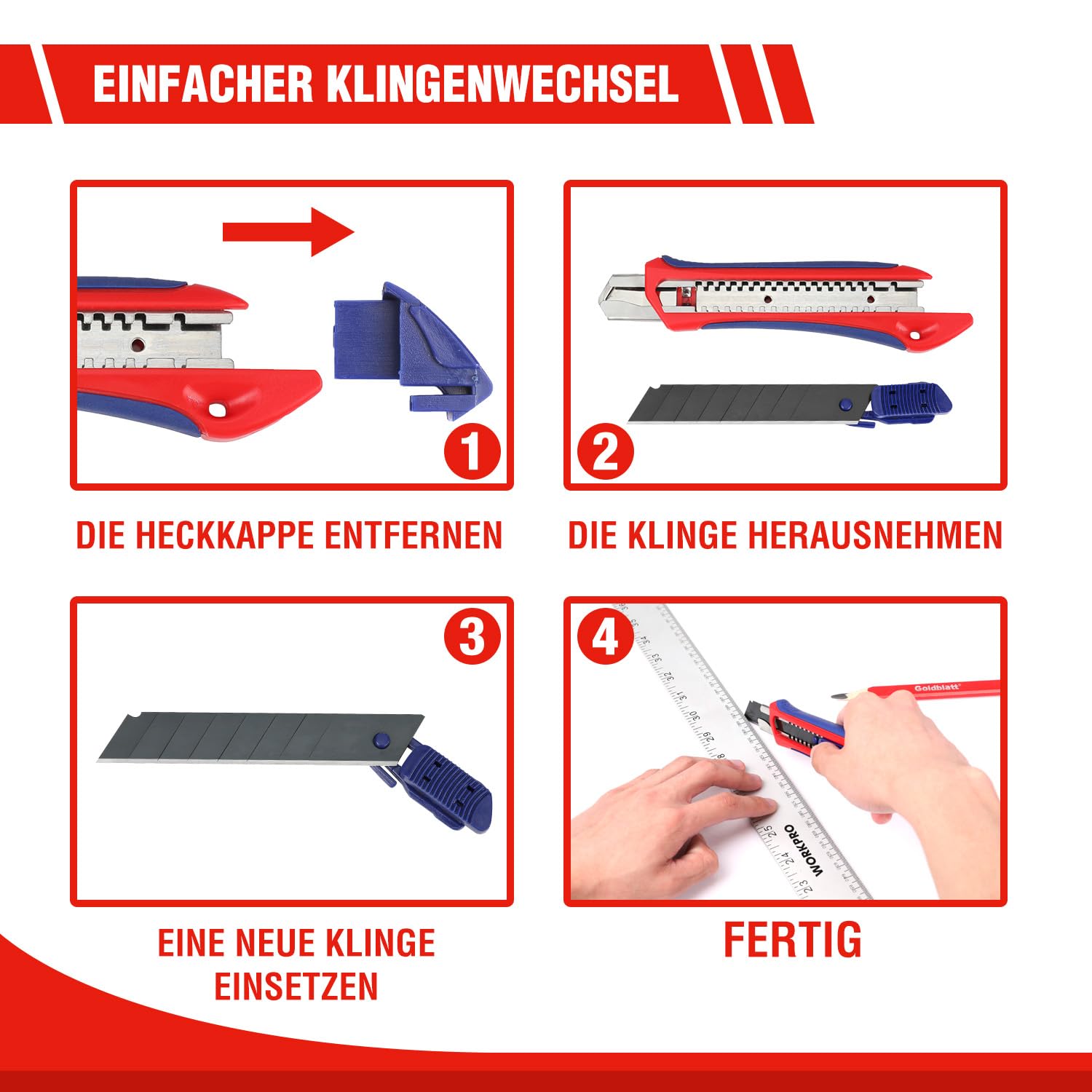 EINFACHER KLINGENWECHSEL

1

DIE HECKKAPPE ENTFERNEN

2

DIE KLINGE HERAUSNEHMEN

3

EINE NEUE KLINGE EINSETZEN

4

Goldblatt

WORKPRO

FERTIG