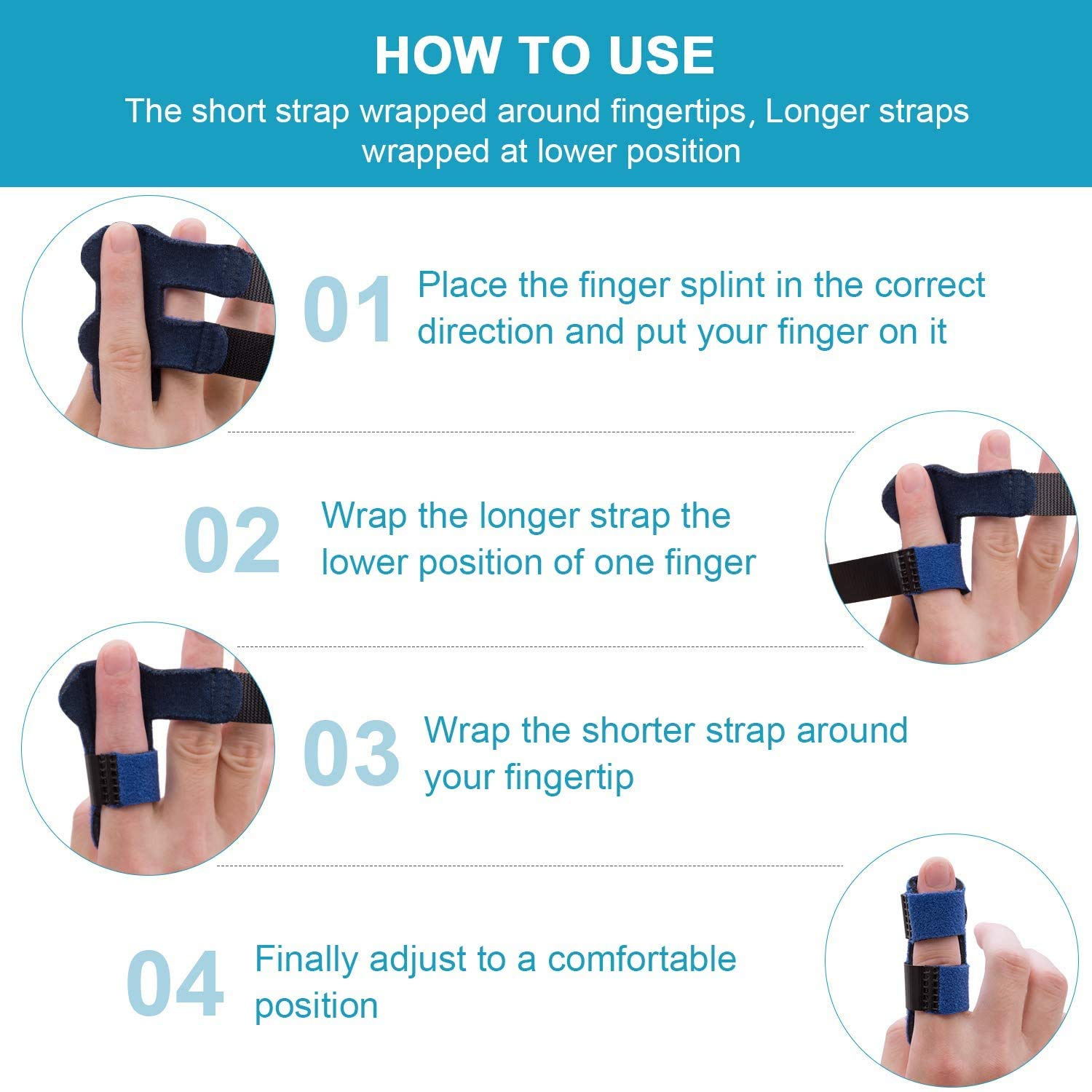 HOW TO USE

The short strap wrapped around fingertips, Longer straps wrapped at lower position

01 Place the finger splint in the correct direction and put your finger on it

02 Wrap the longer strap the lower position of one finger

03 Wrap the shorter strap around your fingertip

04 Finally adjust to a comfortable position