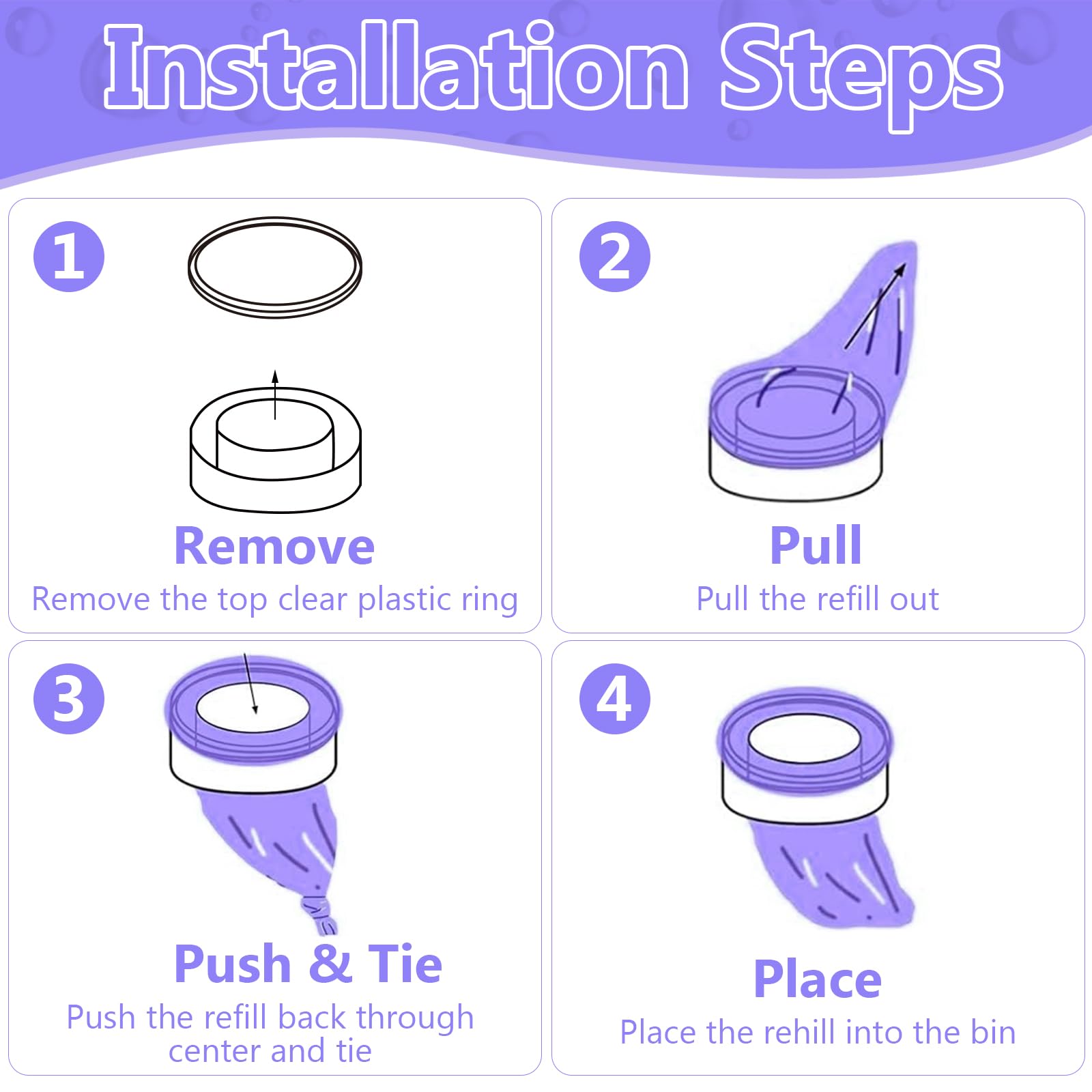 Installation Steps

1

Remove

Remove the top clear plastic ring

2

Pull

Pull the refill out

3

Push & Tie

Push the refill back through center and tie

4

Place

Place the rehill into the bin