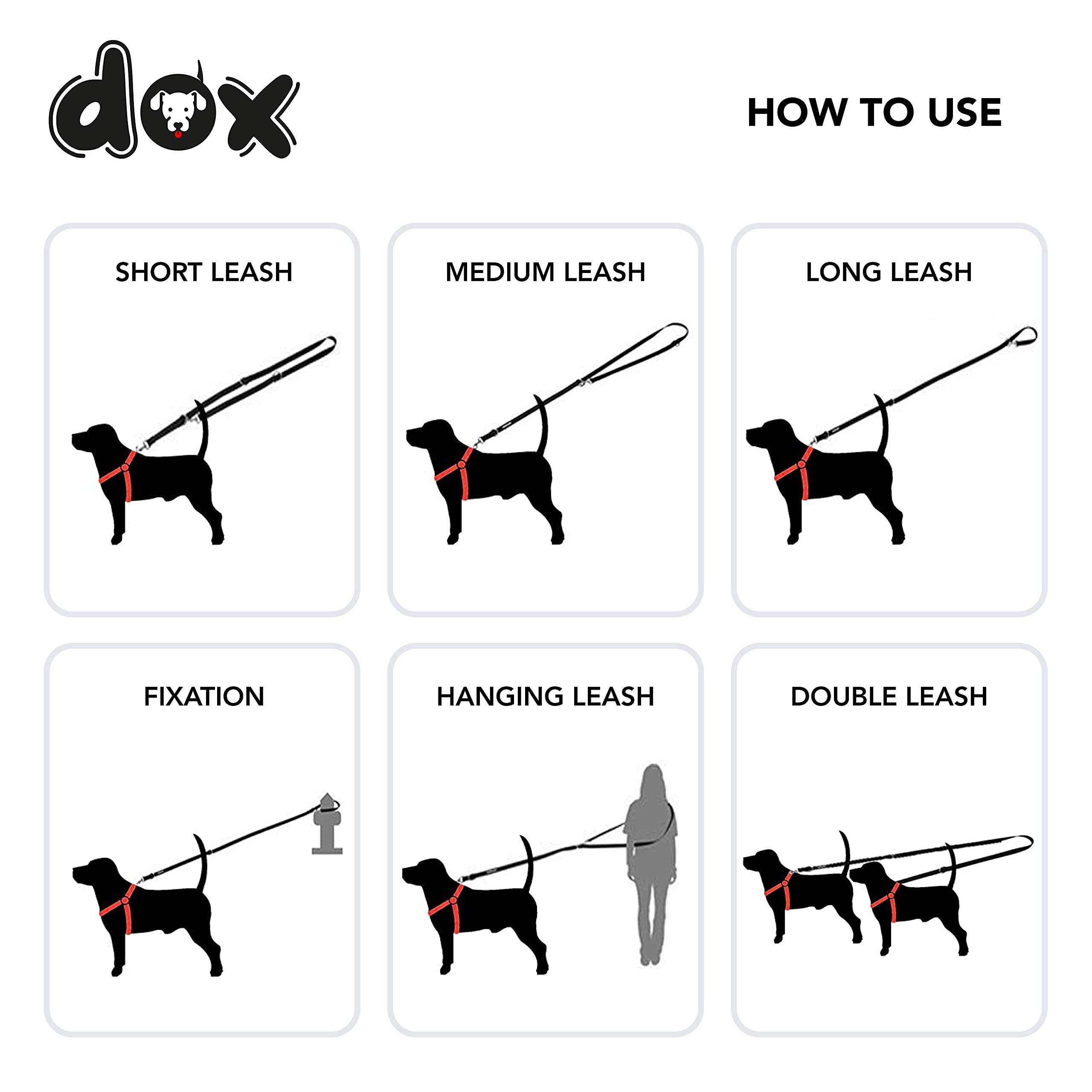 dox

HOW TO USE

SHORT LEASH

MEDIUM LEASH

LONG LEASH

FIXATION

HANGING LEASH

DOUBLE LEASH