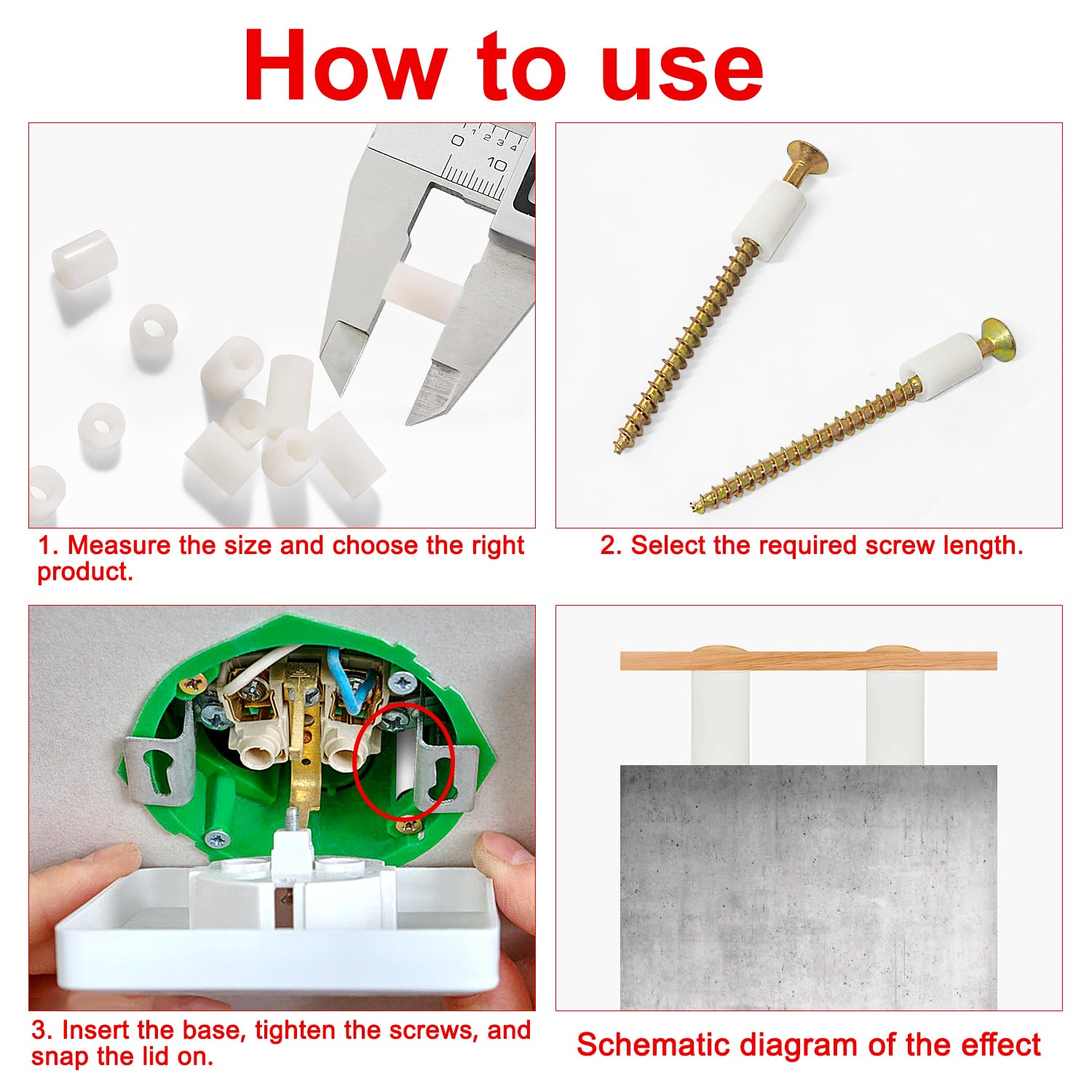 How to use

0 1 2 3 4
10

1. Measure the size and choose the right product.

2. Select the required screw length.

3. Insert the base, tighten the screws, and snap the lid on.

Schematic diagram of the effect