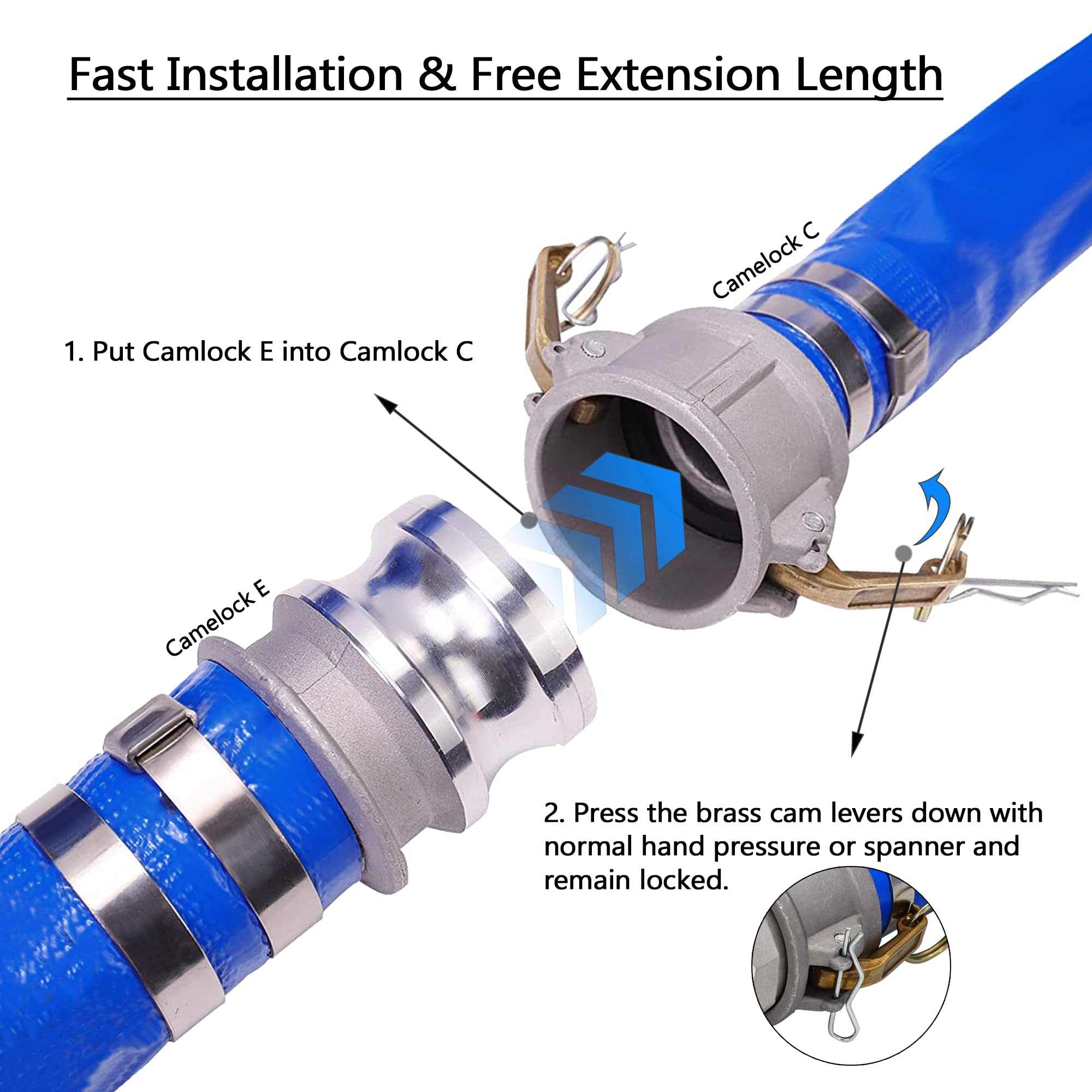 Fast Installation & Free Extension Length

Camelock C

1. Put Camlock E into Camlock C

Camelock E

2. Press the brass cam levers down with normal hand pressure or spanner and remain locked.