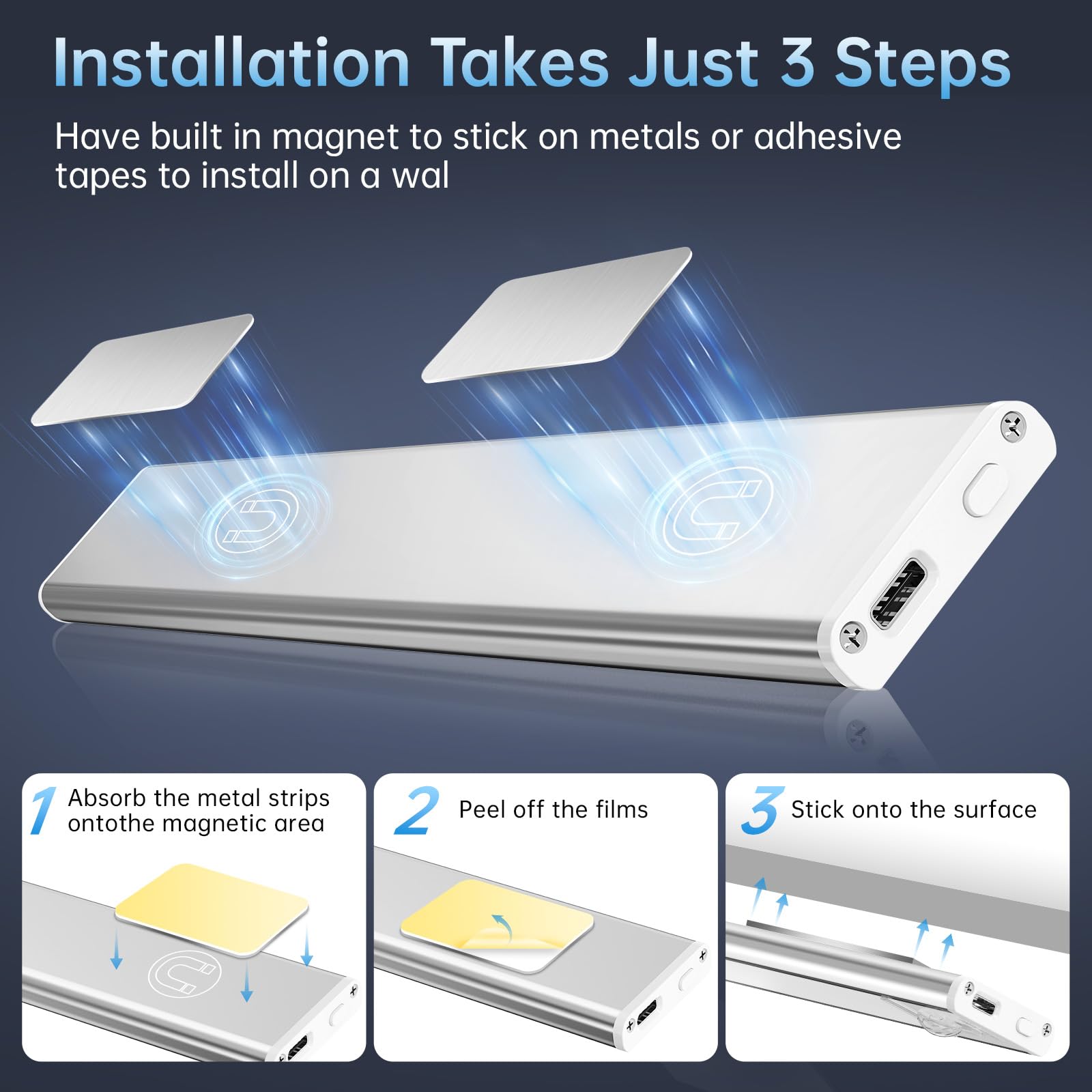 Installation Takes Just 3 Steps

Have built in magnet to stick on metals or adhesive tapes to install on a wal

1 Absorb the metal strips ontothe magnetic area

2 Peel off the films

3 Stick onto the surface