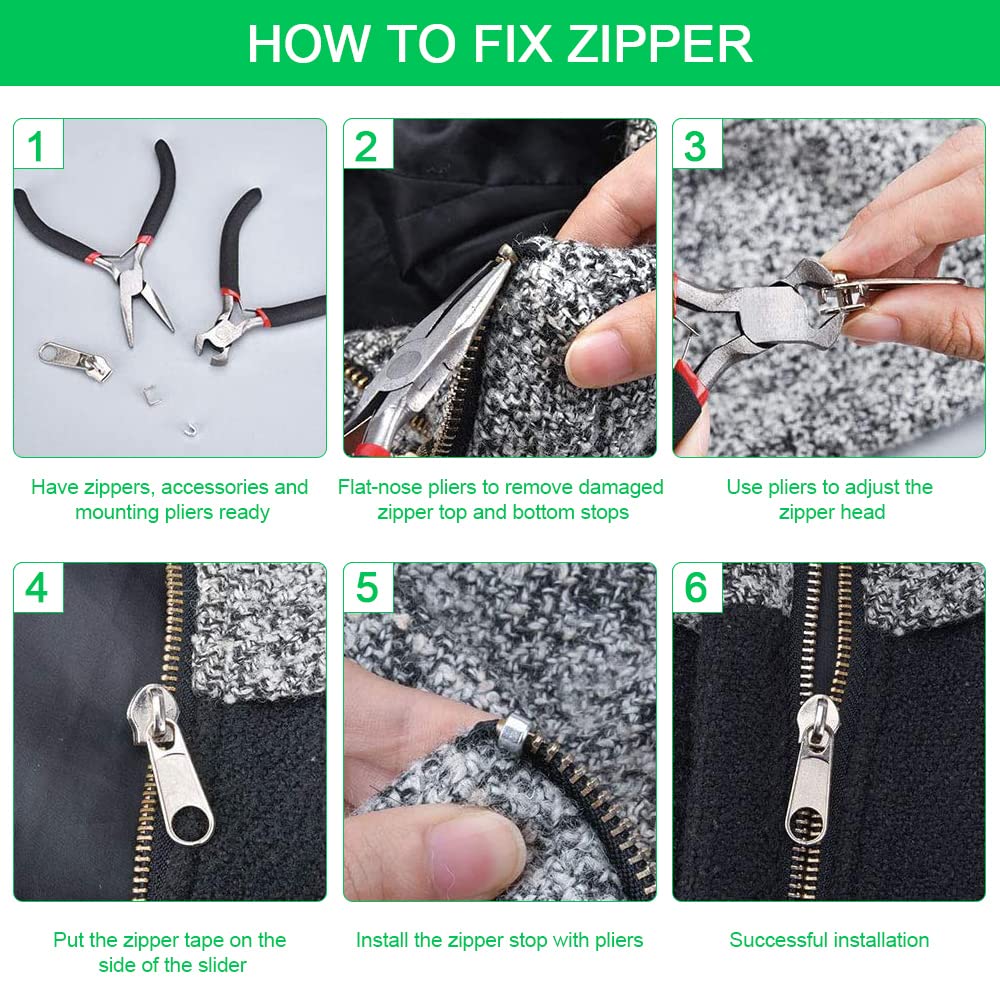 HOW TO FIX ZIPPER

1

Have zippers, accessories and mounting pliers ready

2

Flat-nose pliers to remove damaged zipper top and bottom stops

3

Use pliers to adjust the zipper head

4

Put the zipper tape on the side of the slider

5

Install the zipper stop with pliers

6

Successful installation