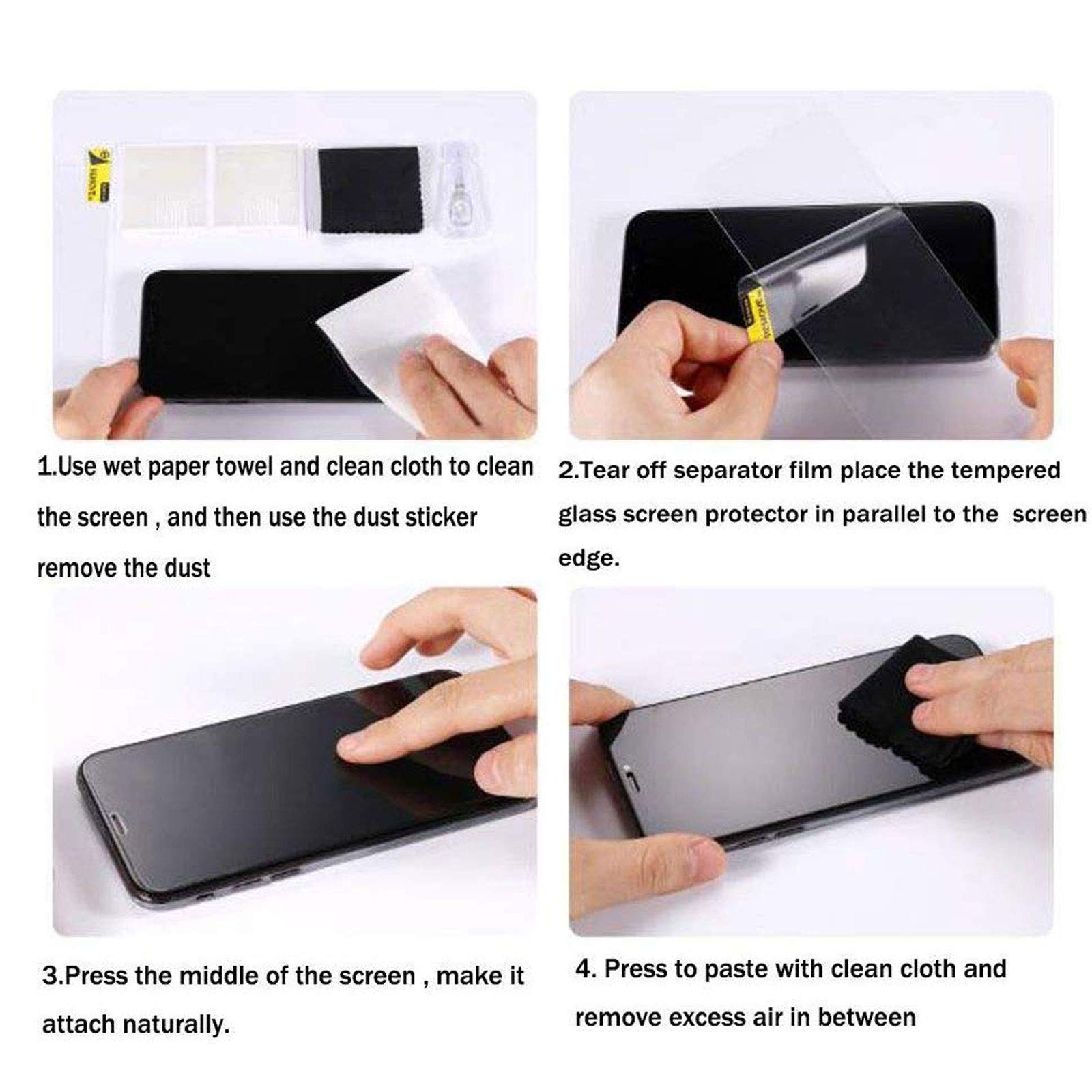 1.Use wet paper towel and clean cloth to clean the screen , and then use the dust sticker remove the dust

2.Tear off separator film place the tempered glass screen protector in parallel to the  screen edge.

3.Press the middle of the screen , make it attach naturally.

4. Press to paste with clean cloth and remove excess air in between