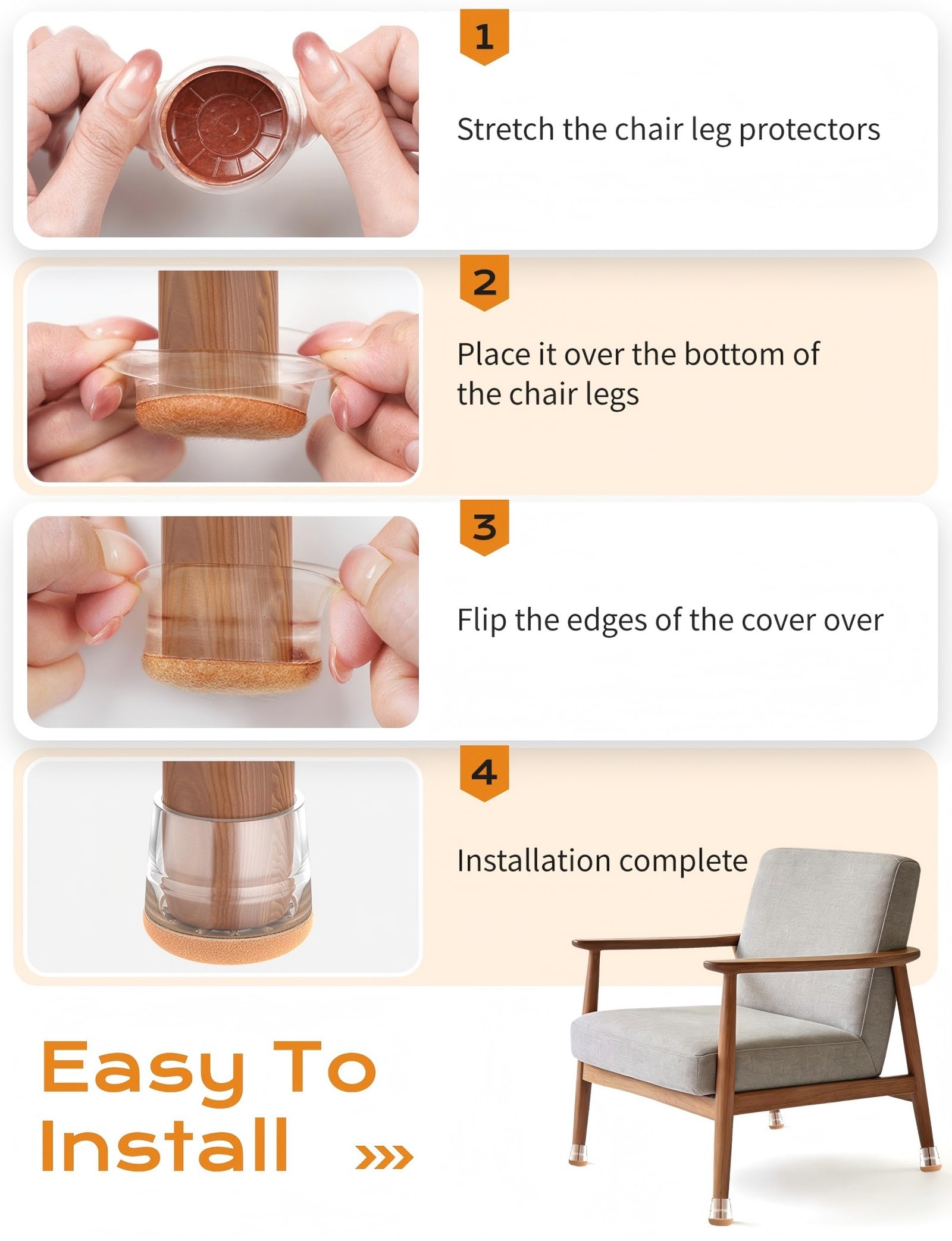 1

Stretch the chair leg protectors

2

Place it over the bottom of the chair legs

3

Flip the edges of the cover over

4

Installation complete

Easy To Install »»