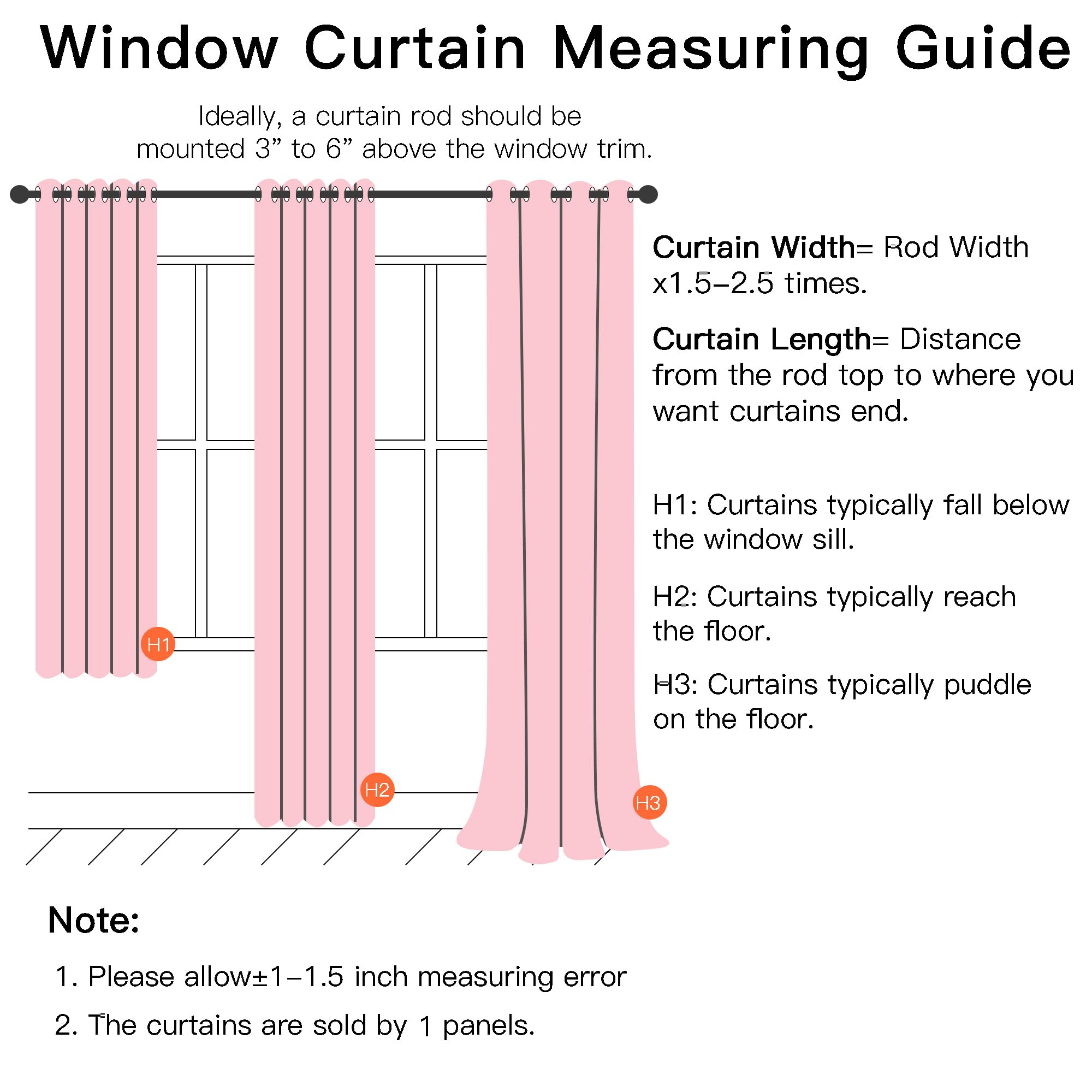 Window Curtain Measuring Guide

Ideally, a curtain rod should be mounted 3” to 6” above the window trim.

H1

H2

H3

Curtain Width= Rod Width x1.5–2.5 times.

Curtain Length= Distance from the rod top to where you want curtains end.

H1: Curtains typically fall below the window sill.

H2: Curtains typically reach the floor.

H3: Curtains typically puddle on the floor.

Note:

1. Please allow±1–1.5 inch measuring error

2. The curtains are sold by 1 panels.