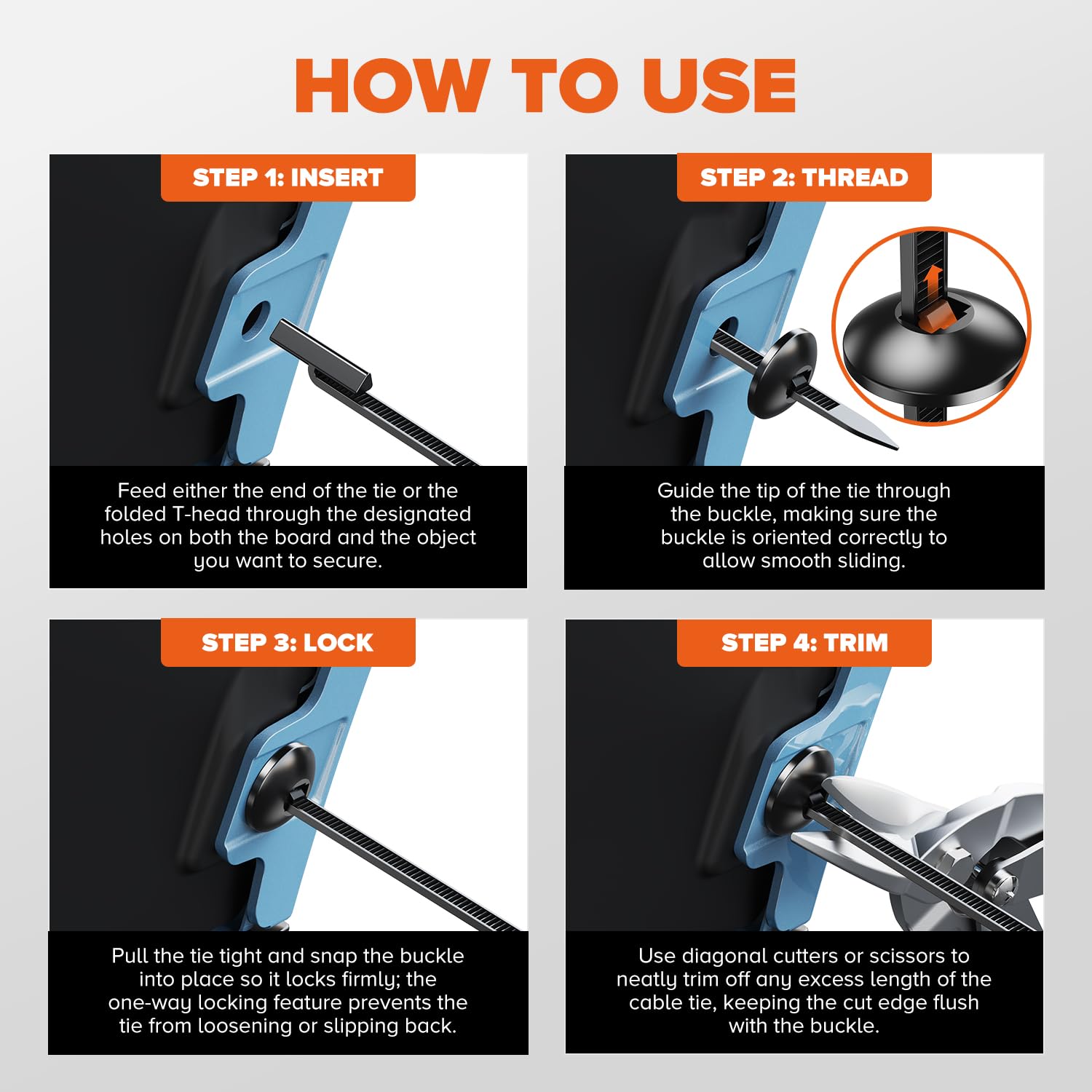 HOW TO USE

STEP 1: INSERT

Feed either the end of the tie or the folded T-head through the designated holes on both the board and the object you want to secure.

STEP 2: THREAD

Guide the tip of the tie through the buckle, making sure the buckle is oriented correctly to allow smooth sliding.

STEP 3: LOCK

Pull the tie tight and snap the buckle into place so it locks firmly; the one-way locking feature prevents the tie from loosening or slipping back.

STEP 4: TRIM

Use diagonal cutters or scissors to neatly trim off any excess length of the cable tie, keeping the cut edge flush with the buckle.