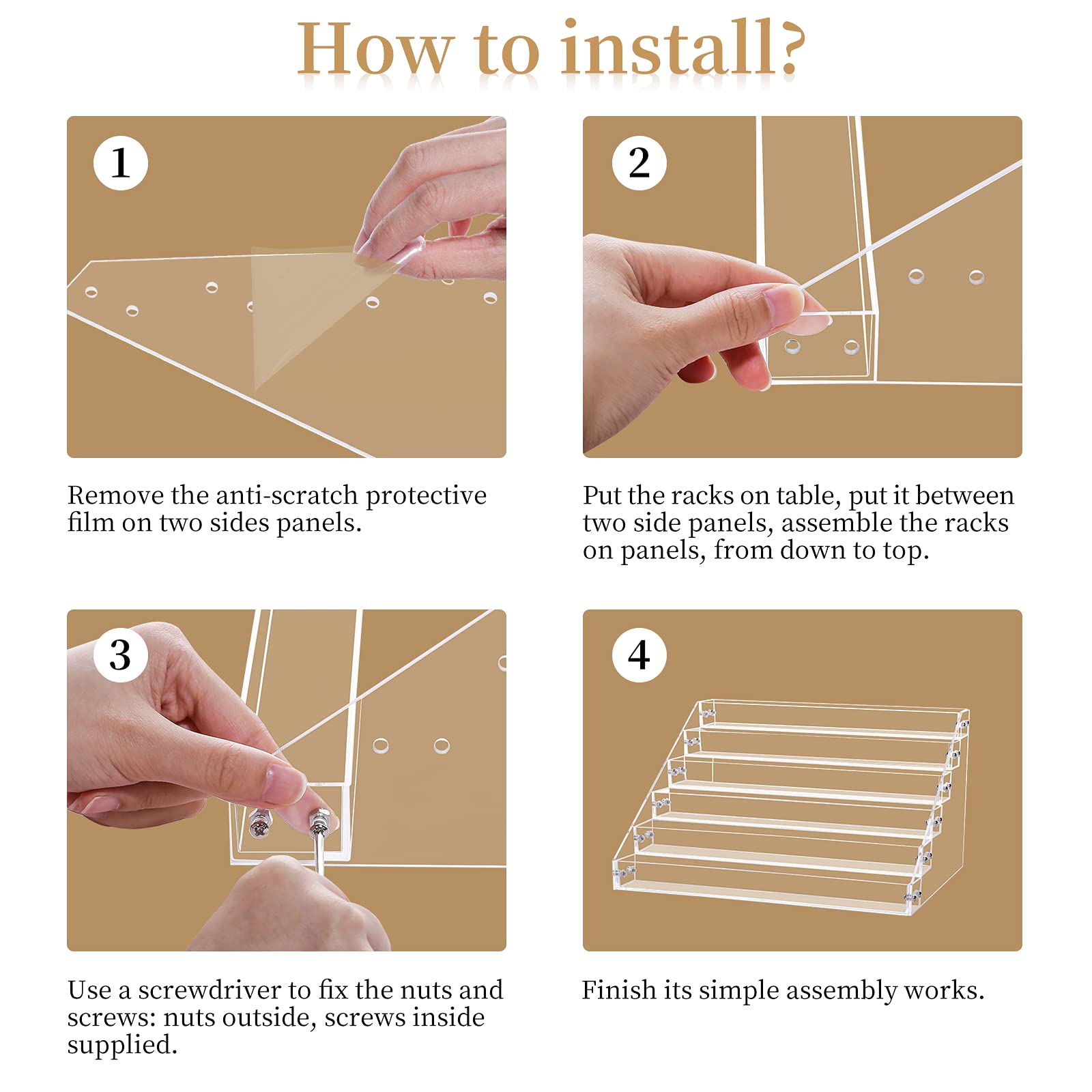 How to install?

1

Remove the anti-scratch protective film on two sides panels.

2

Put the racks on table, put it between two side panels, assemble the racks on panels, from down to top.

3

Use a screwdriver to fix the nuts and screws: nuts outside, screws inside supplied.

4

Finish its simple assembly works.