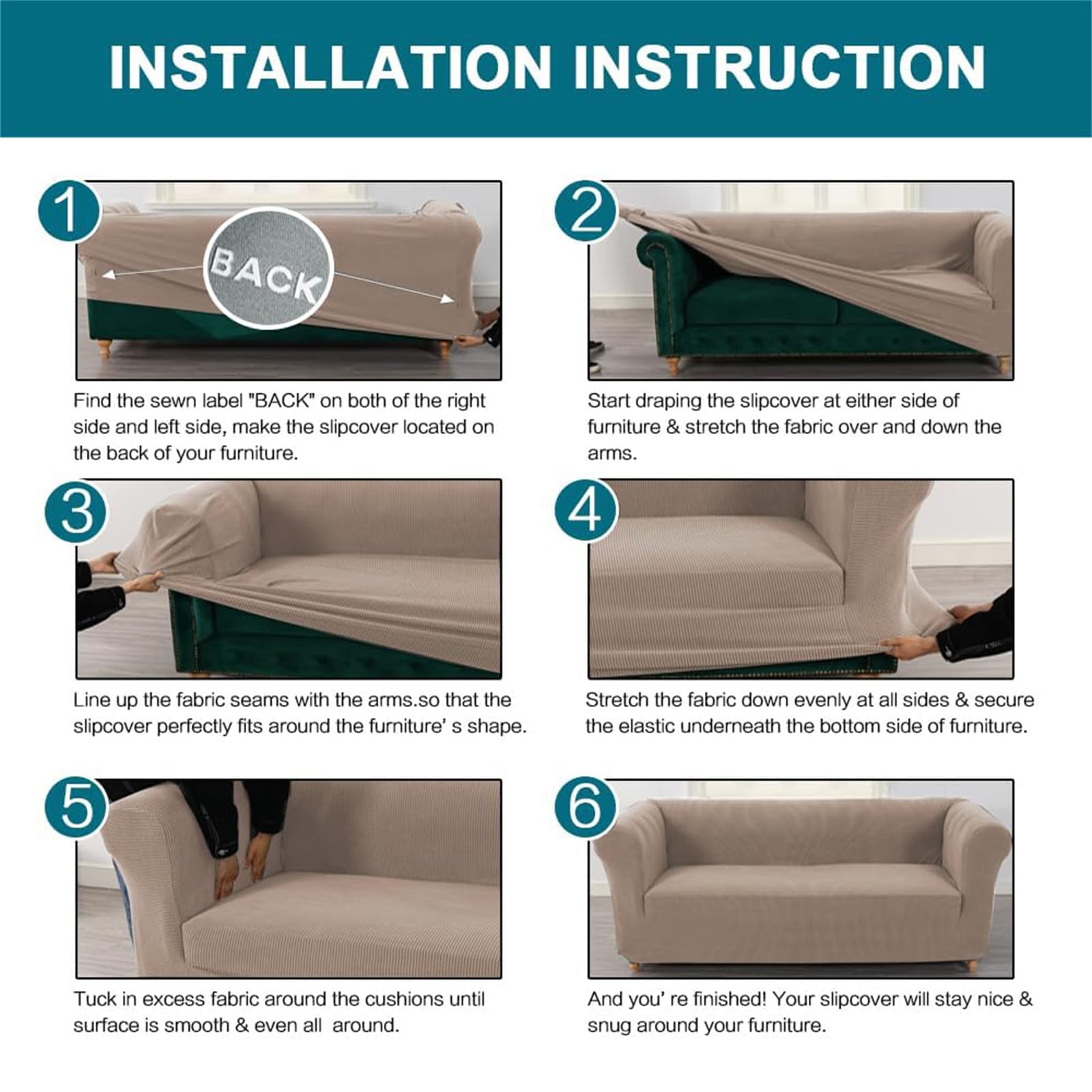 INSTALLATION INSTRUCTION

1

BACK

Find the sewn label "BACK" on both of the right side and left side, make the slipcover located on the back of your furniture.

2

Start draping the slipcover at either side of furniture & stretch the fabric over and down the arms.

3

Line up the fabric seams with the arms.so that the slipcover perfectly fits around the furniture' s shape.

4

Stretch the fabric down evenly at all sides & secure the elastic underneath the bottom side of furniture.

5

Tuck in excess fabric around the cushions until surface is smooth & even all around.

6

And you' re finished! Your slipcover will stay nice & snug around your furniture.