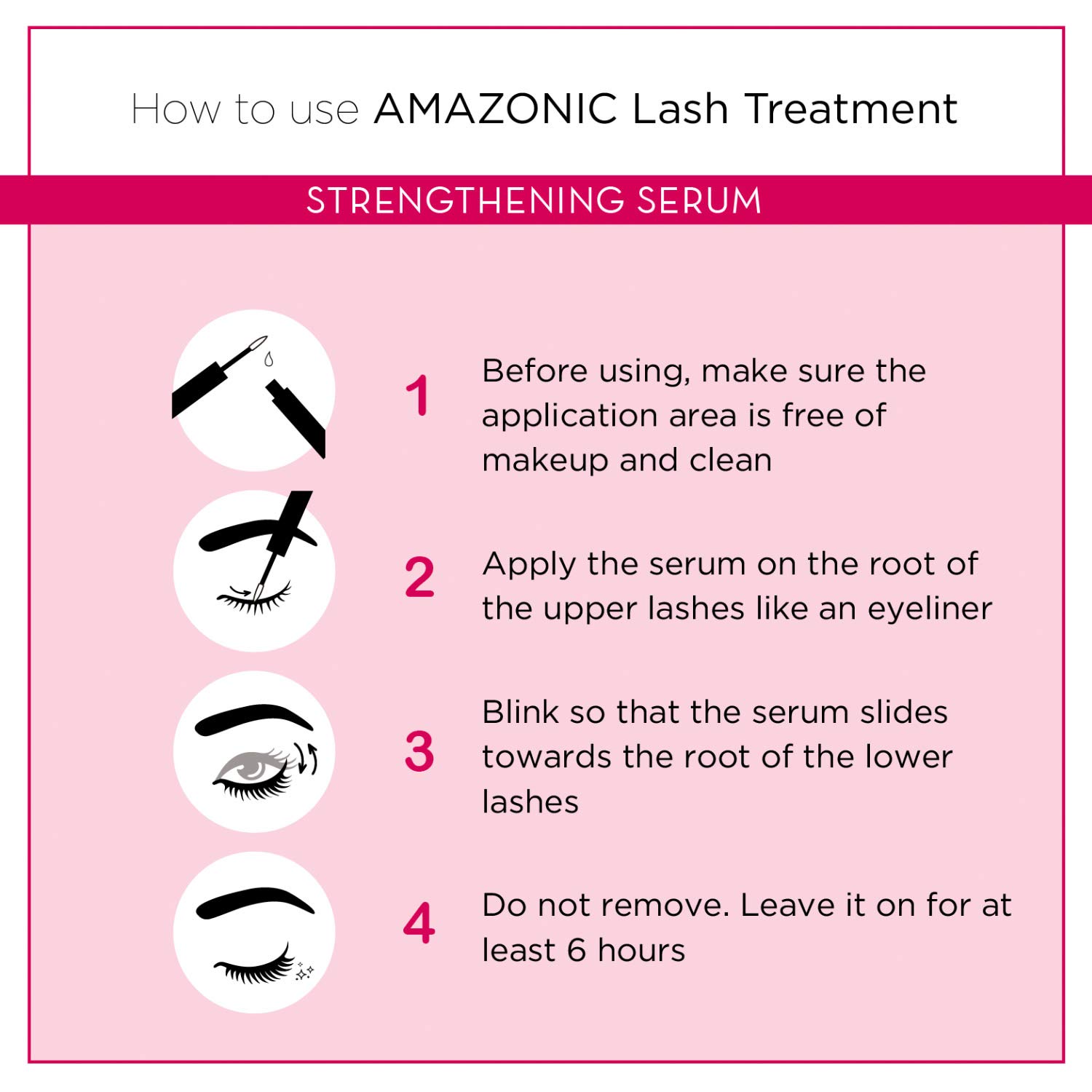 How to use AMAZONIC Lash Treatment

STRENGTHENING SERUM

1 Before using, make sure the application area is free of makeup and clean

2 Apply the serum on the root of the upper lashes like an eyeliner

3 Blink so that the serum slides towards the root of the lower lashes

4 Do not remove. Leave it on for at least 6 hours