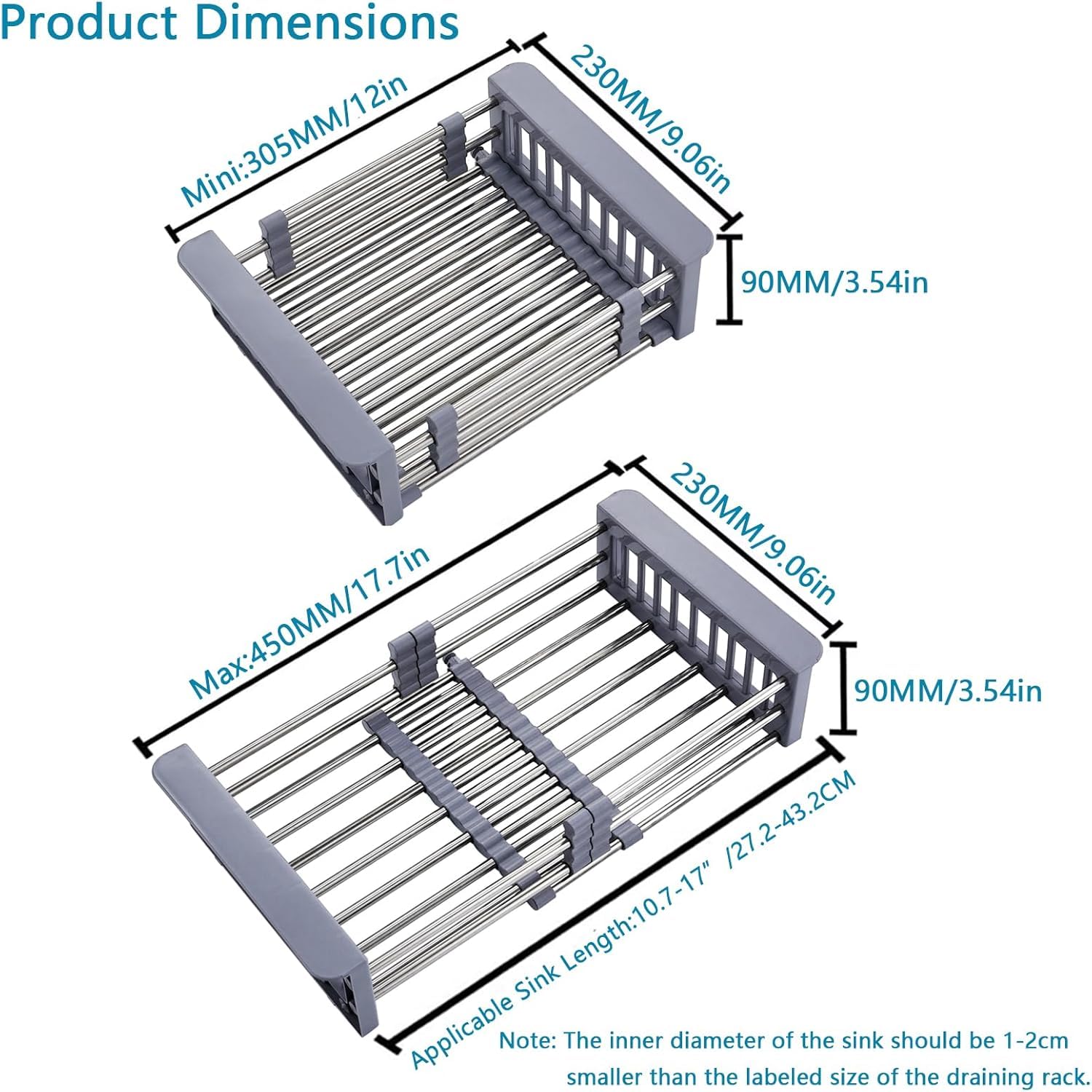 Product Dimensions

Mini:305MM/12in

230MM/9.06in

90MM/3.54in

Max:450MM/17.7in

230MM/9.06in

90MM/3.54in

Applicable Sink Length:10.7-17" /27.2-43.2CM

Note: The inner diameter of the sink should be 1-2cm smaller than the labeled size of the draining rack.