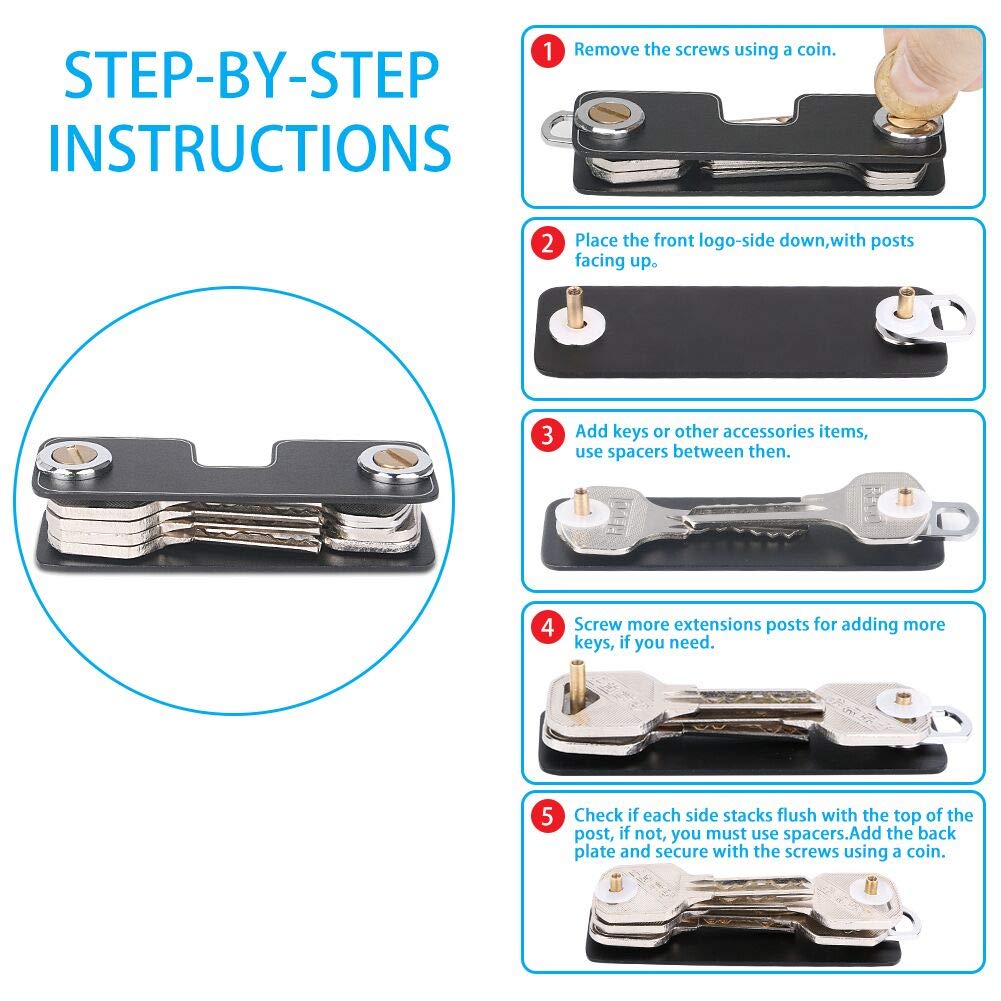 STEP-BY-STEP INSTRUCTIONS

1 Remove the screws using a coin.

2 Place the front logo-side down,with posts facing up。

3 Add keys or other accessories items, use spacers between then.

4 Screw more extensions posts for adding more keys, if you need.

5 Check if each side stacks flush with the top of the post, if not, you must use spacers.Add the back plate and secure with the screws using a coin.