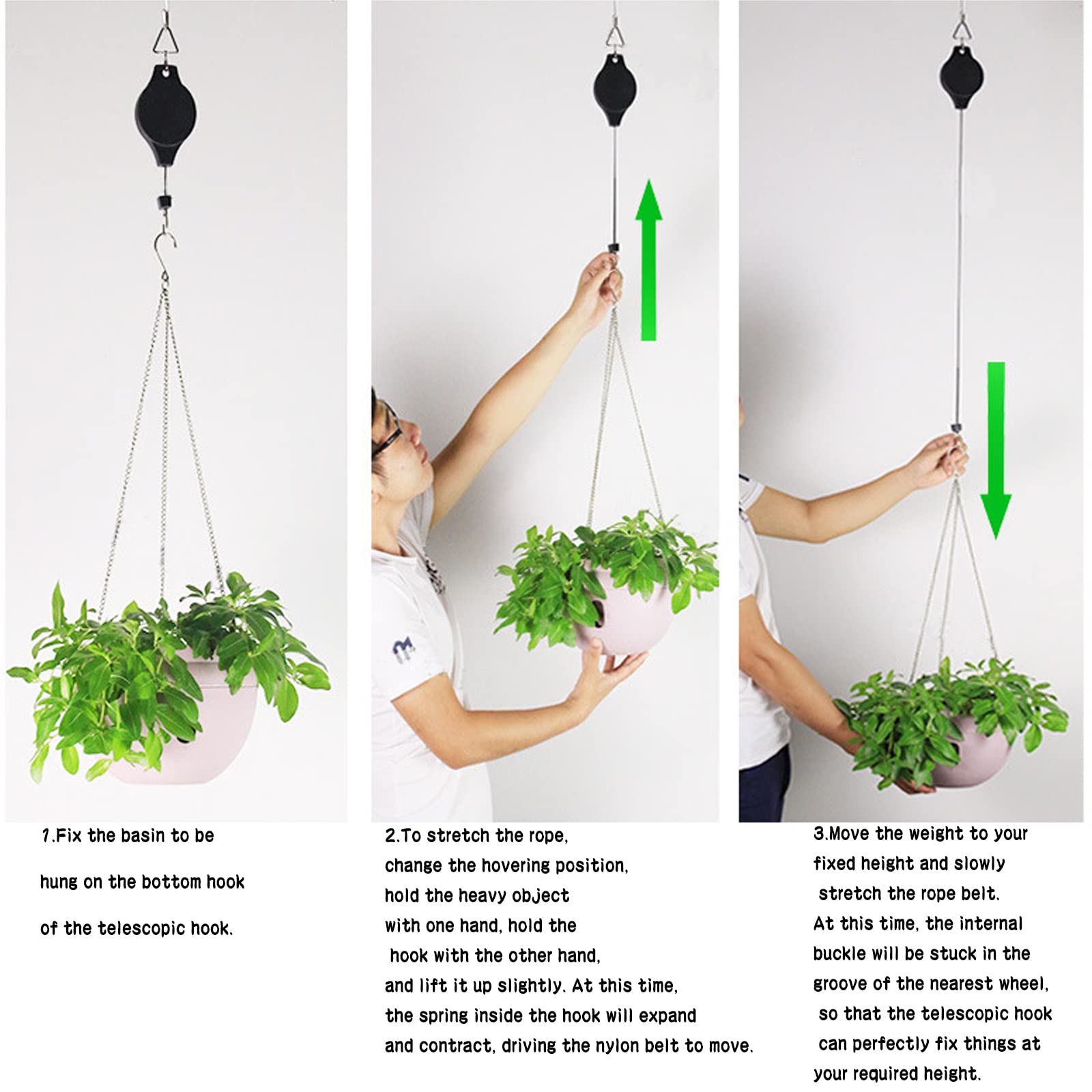 1.Fix the basin to be hung on the bottom hook of the telescopic hook.

2.To stretch the rope, change the hovering position, hold the heavy object with one hand, hold the hook with the other hand, and lift it up slightly. At this time, the spring inside the hook will expand and contract, driving the nylon belt to move.

3.Move the weight to your fixed height and slowly stretch the rope belt. At this time, the internal buckle will be stuck in the groove of the nearest wheel, so that the telescopic hook can perfectly fix things at your required height.