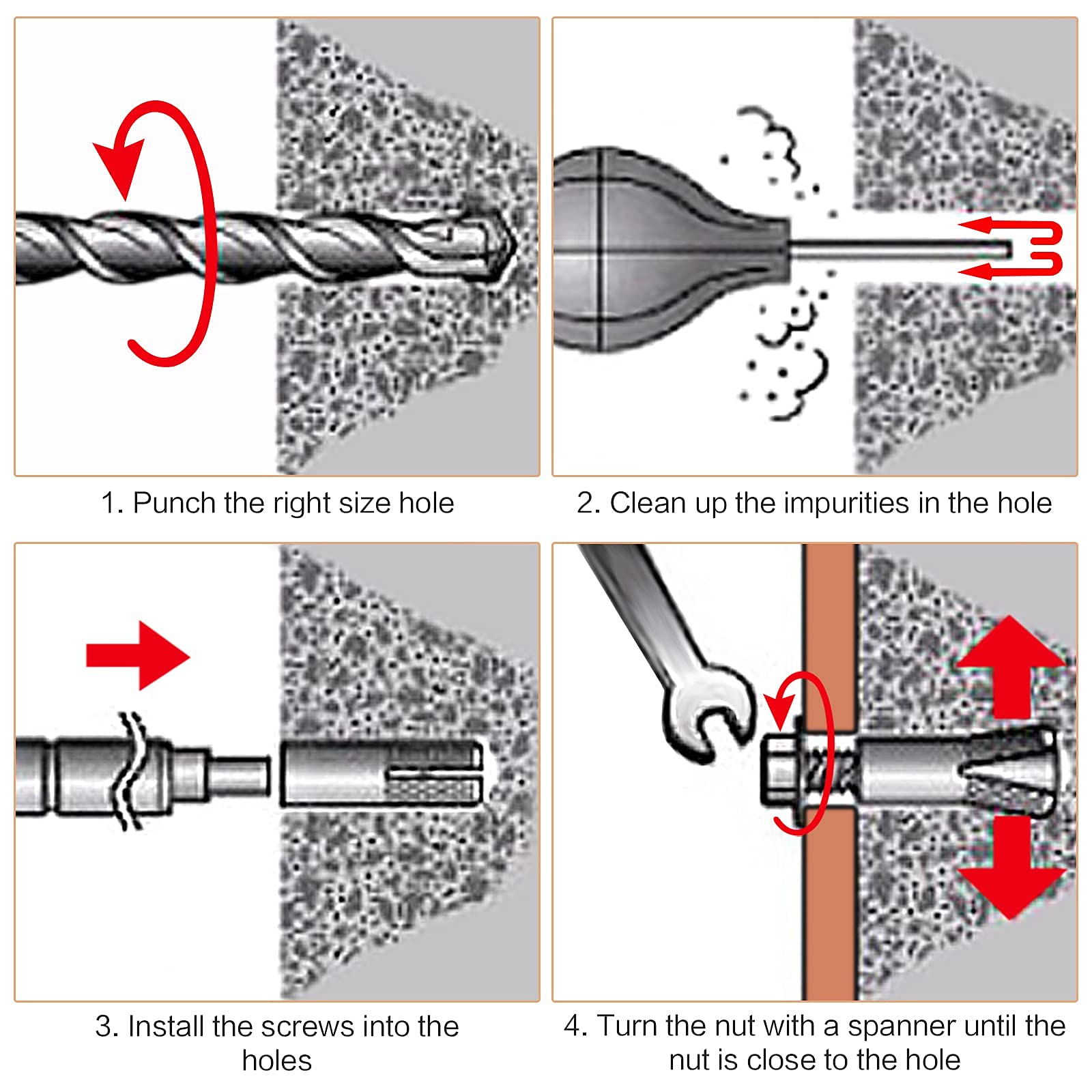 1. Punch the right size hole

2. Clean up the impurities in the hole

3. Install the screws into the holes

4. Turn the nut with a spanner until the nut is close to the hole