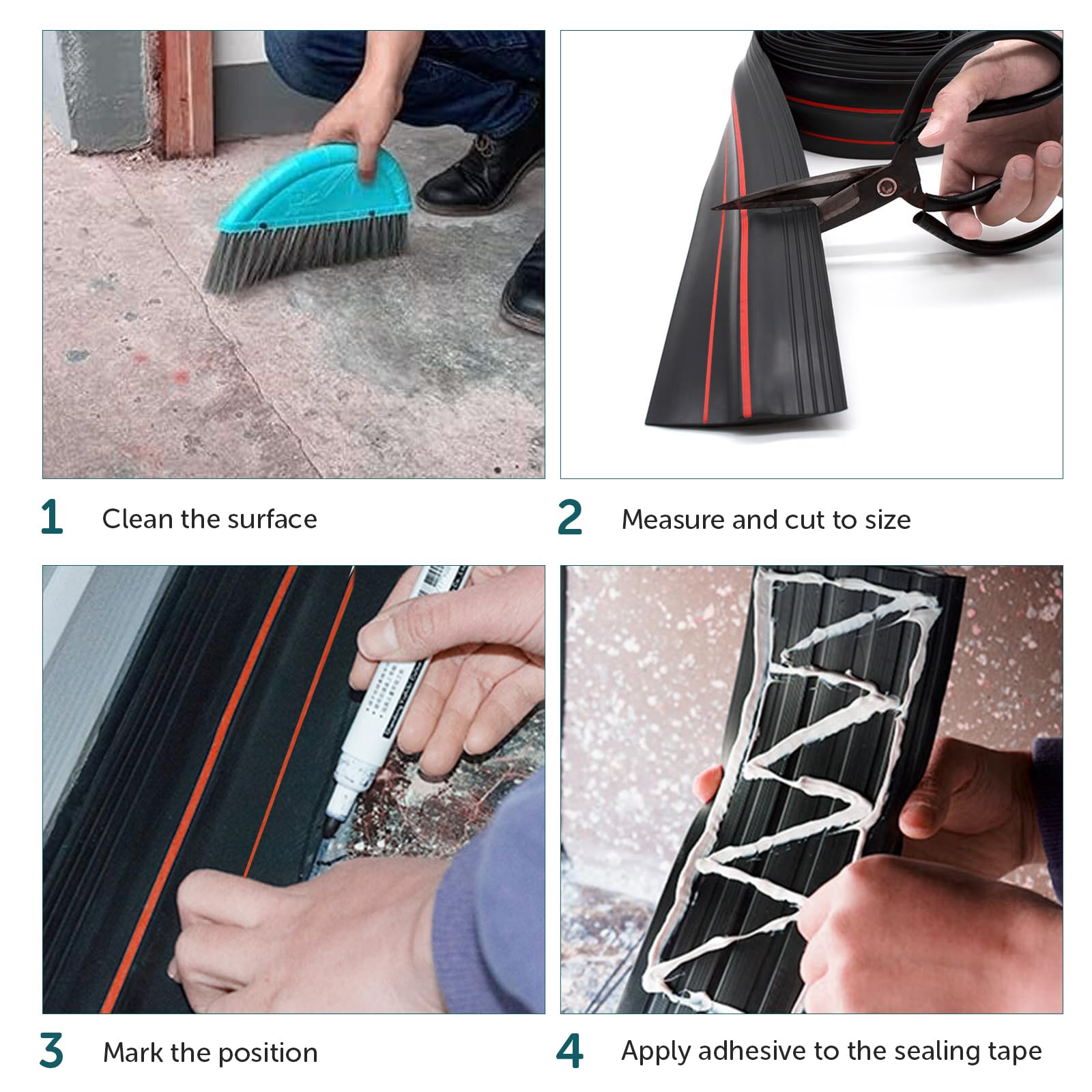 1 Clean the surface

2 Measure and cut to size

3 Mark the position

4 Apply adhesive to the sealing tape