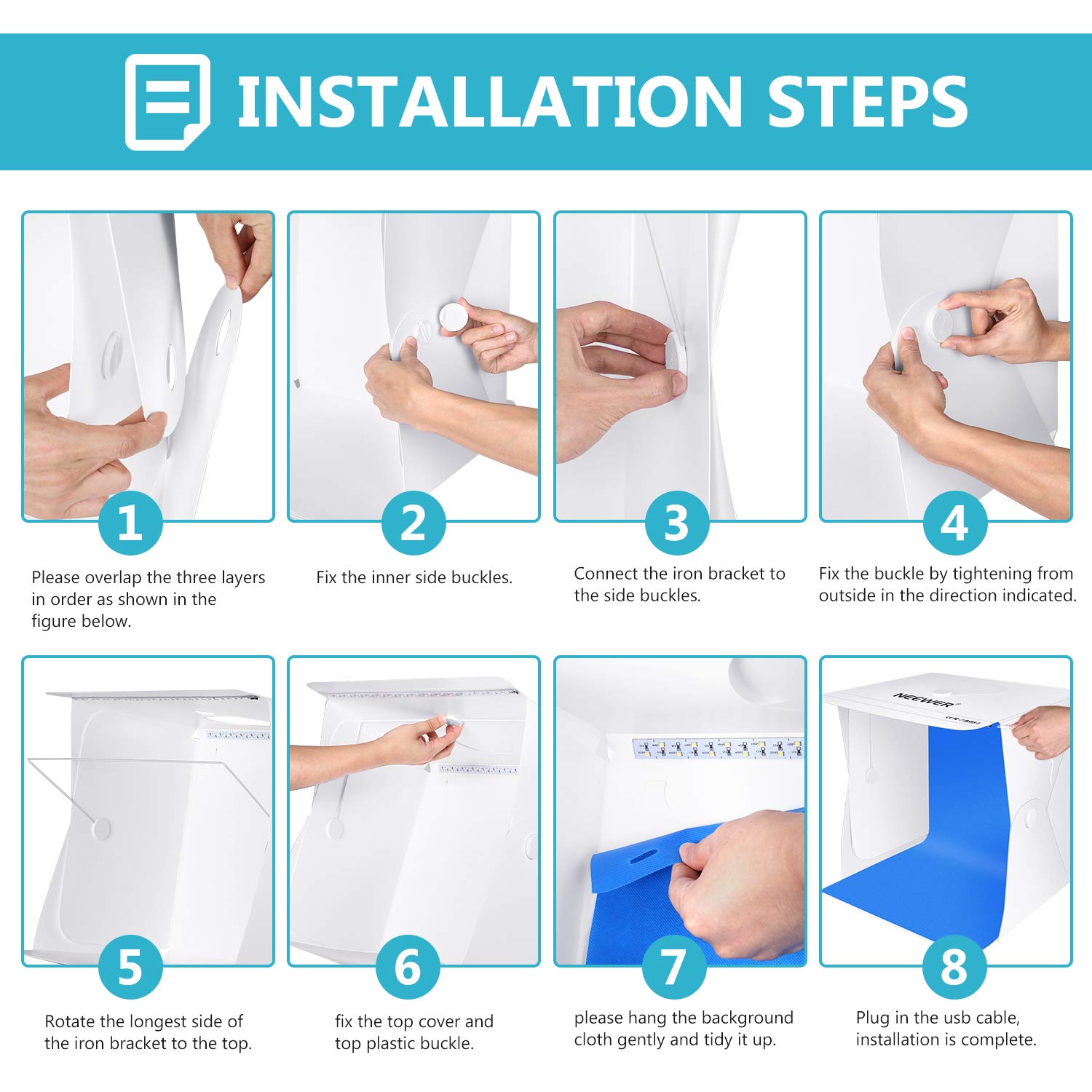 INSTALLATION STEPS

1

Please overlap the three layers in order as shown in the figure below.

2

Fix the inner side buckles.

3

Connect the iron bracket to the side buckles.

4

Fix the buckle by tightening from outside in the direction indicated.

5

Rotate the longest side of the iron bracket to the top.

6

fix the top cover and top plastic buckle.

7

please hang the background cloth gently and tidy it up.

NEEWER

8

Plug in the usb cable, installation is complete.