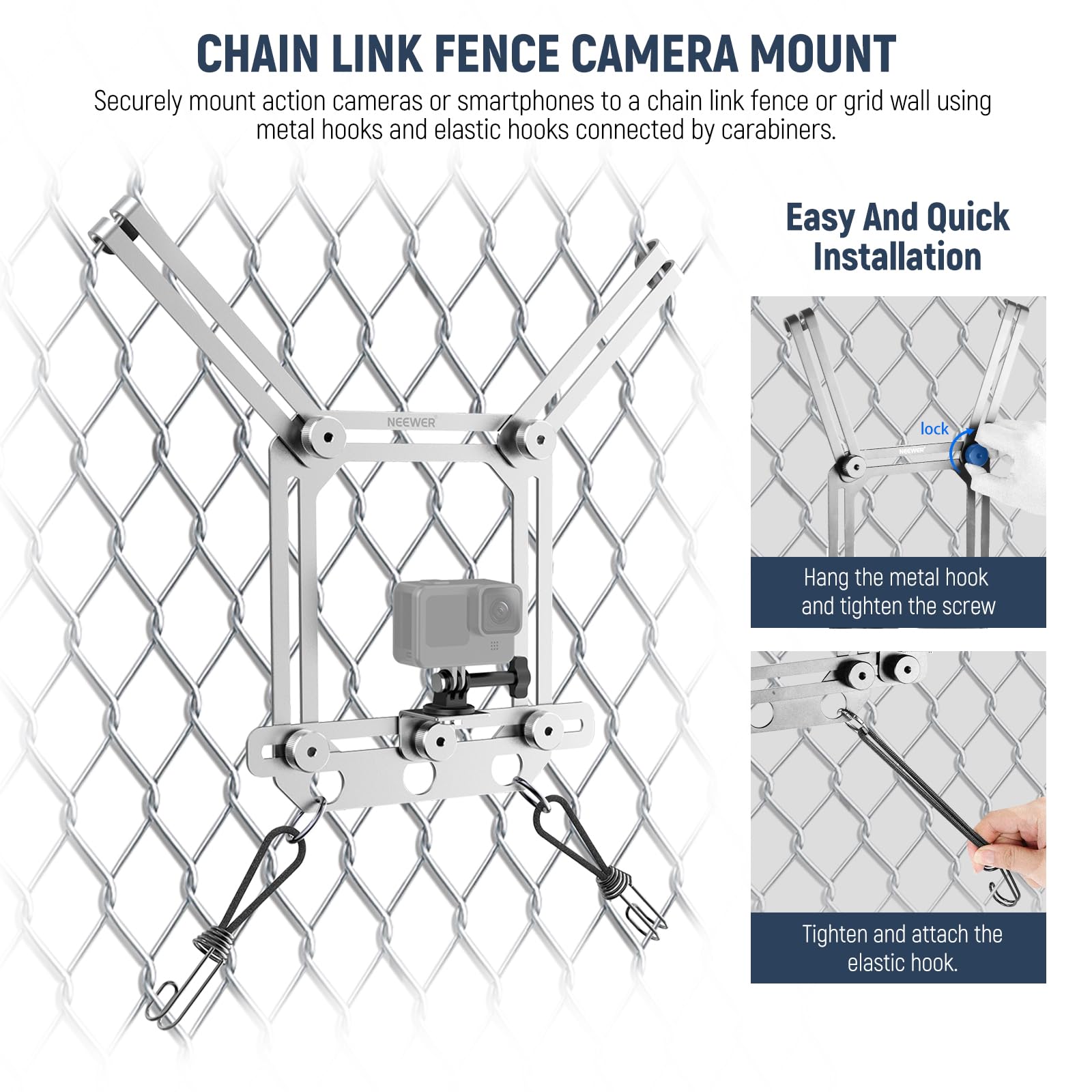 CHAIN LINK FENCE CAMERA MOUNT

Securely mount action cameras or smartphones to a chain link fence or grid wall using metal hooks and elastic hooks connected by carabiners.

NEEWER

Easy And Quick Installation

lock

NEEWER

Hang the metal hook and tighten the screw

Tighten and attach the elastic hook.