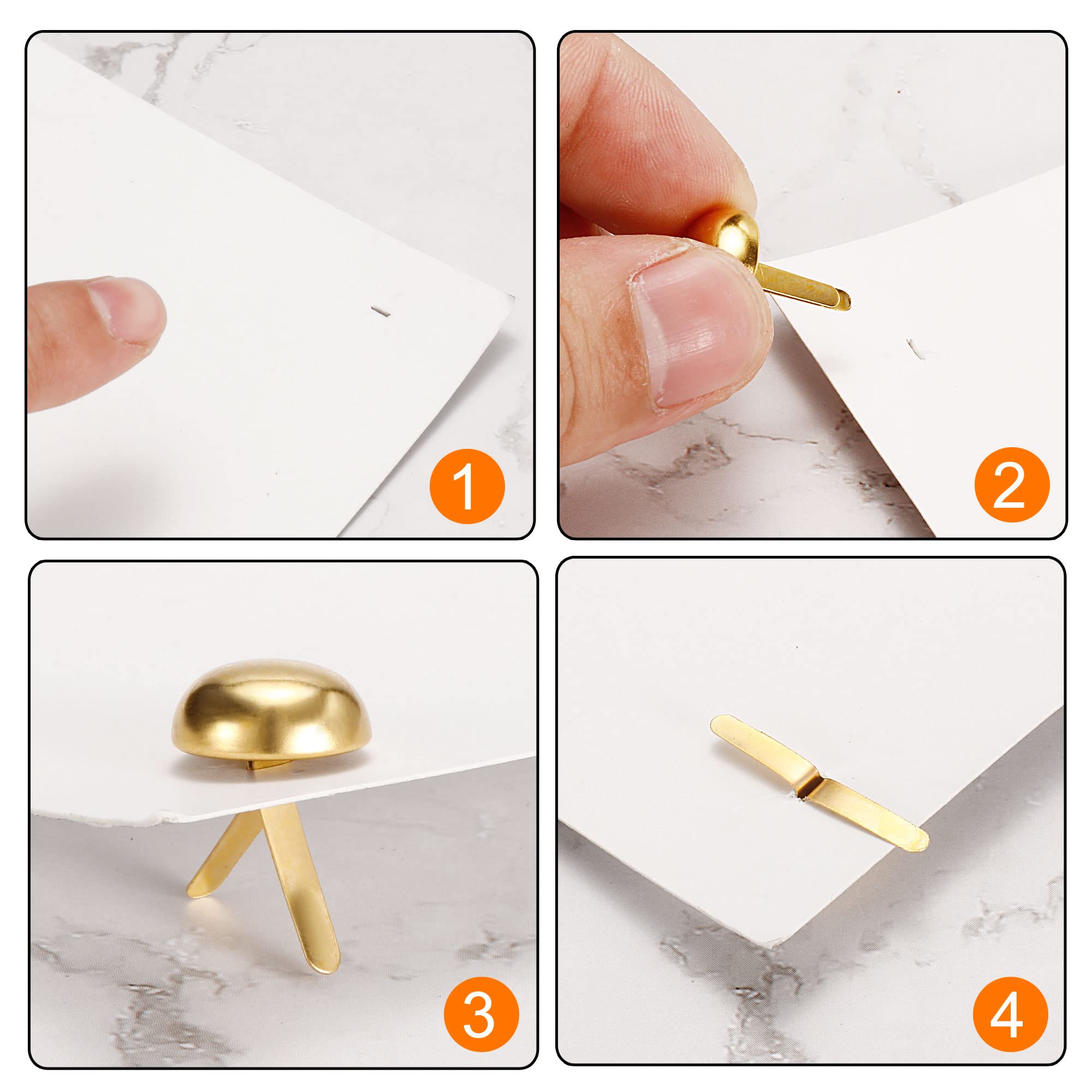 1

2

3

4