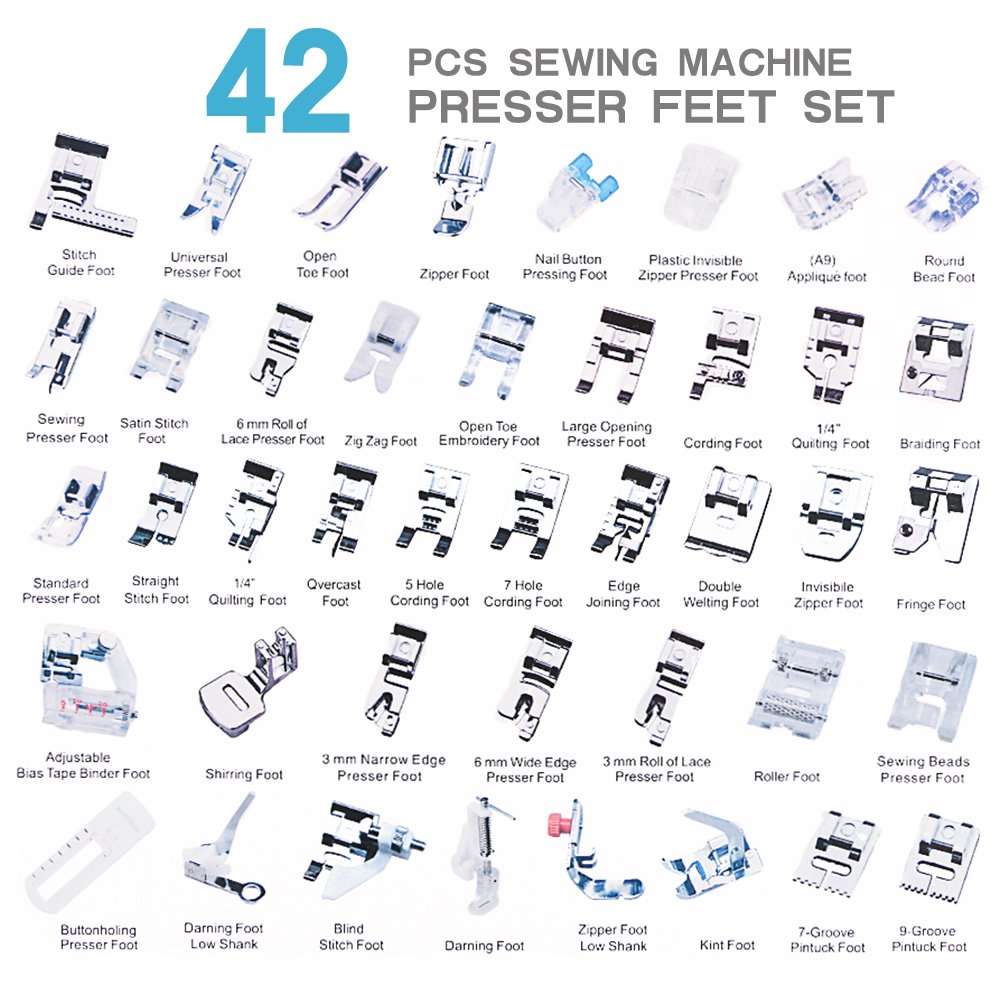 42 PCS SEWING MACHINE PRESSER FEET SET

Stitch Guide Foot

Universal Presser Foot

Open Toe Foot

Zipper Foot

Nail Button Pressing Foot

Plastic Invisible Zipper Presser Foot

(A9) Appliqué foot

Round Bead Foot

Sewing Presser Foot

Satin Stitch Foot

6 mm Roll of Lace Presser Foot

Zig Zag Foot

Open Toe Embroidery Foot

Large Opening Presser Foot

Cording Foot

1/4" Quilting Foot

Braiding Foot

Standard Presser Foot

Straight Stitch Foot

1/4" Quilting Foot

Overcast Foot

5 Hole Cording Foot

7 Hole Cording Foot

Edge Joining Foot

Double Welting Foot

Invisibile Zipper Foot

Fringe Foot

Adjustable Bias Tape Binder Foot

Shirring Foot

3 mm Narrow Edge Presser Foot

6 mm Wide Edge Presser Foot

3 mm Roll of Lace Presser Foot

Roller Foot

Sewing Beads Presser Foot

Buttonholing Presser Foot

Darning Foot Low Shank

Blind Stitch Foot

Darning Foot

Zipper Foot Low Shank

Kint Foot

7-Groove Pintuck Foot

9-Groove Pintuck Foot