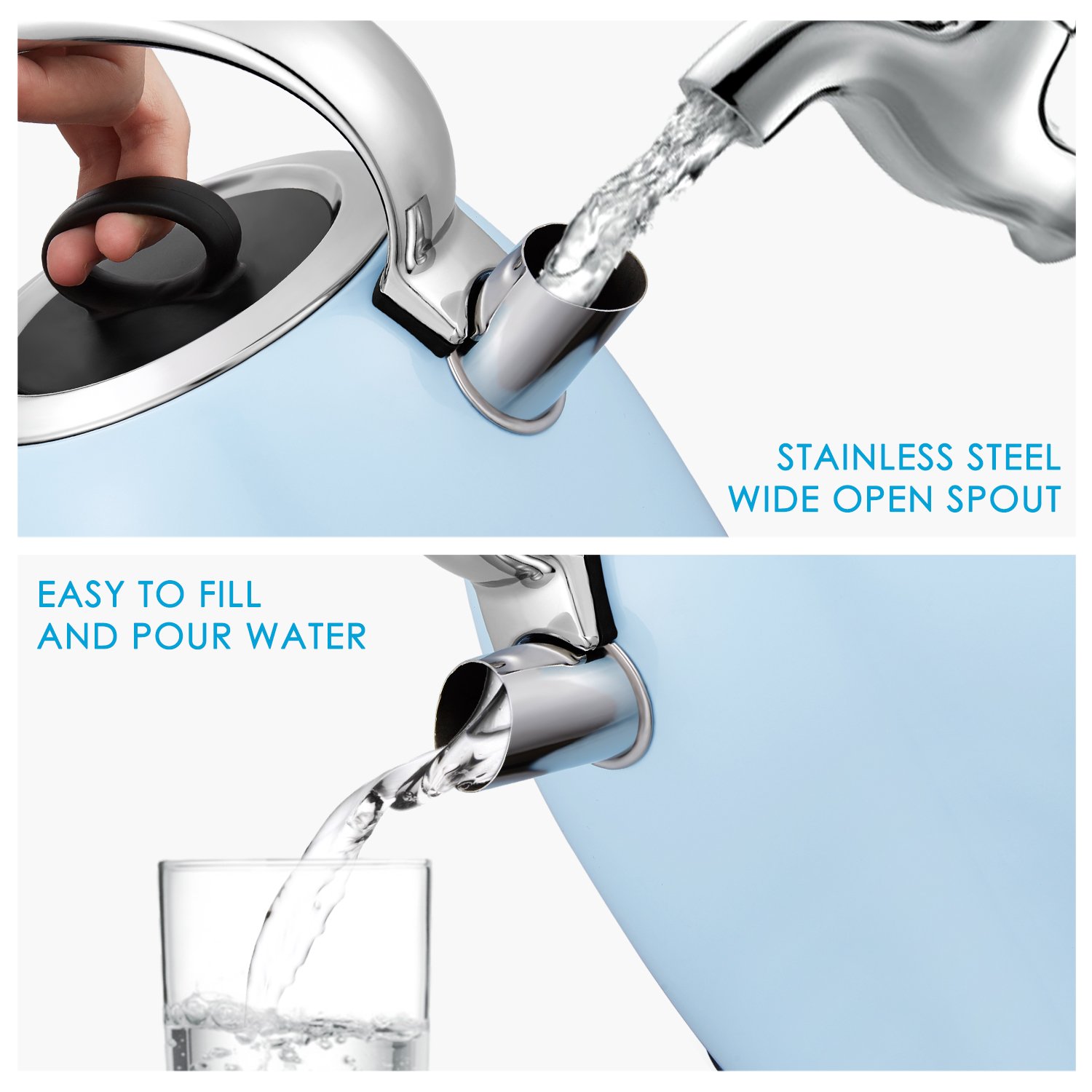 STAINLESS STEEL
WIDE OPEN SPOUT

EASY TO FILL
AND POUR WATER