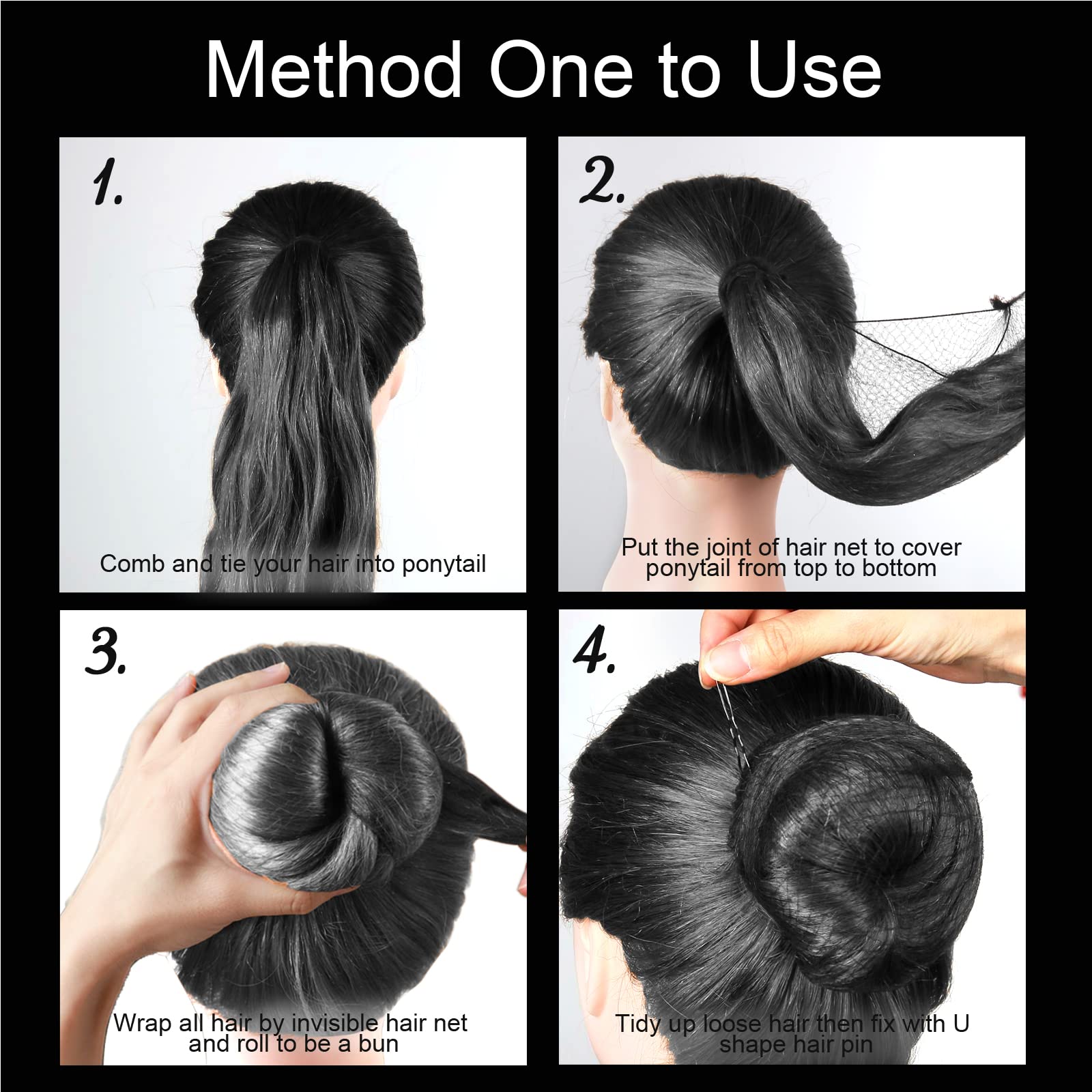 Method One to Use

1.

Comb and tie your hair into ponytail

2.

Put the joint of hair net to cover ponytail from top to bottom

3.

Wrap all hair by invisible hair net and roll to be a bun

4.

Tidy up loose hair then fix with U shape hair pin