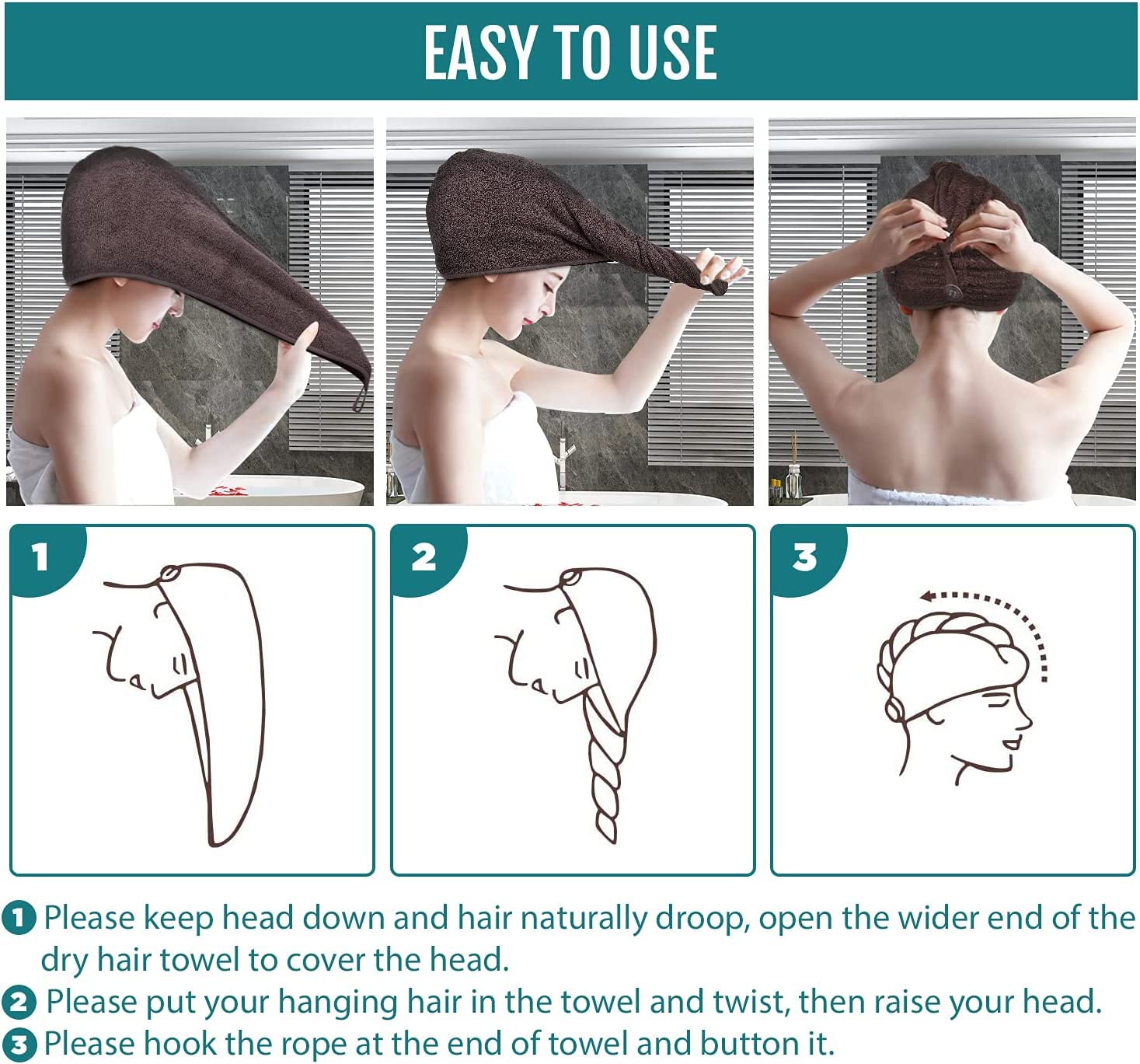 EASY TO USE

1

2

3

1 Please keep head down and hair naturally droop, open the wider end of the dry hair towel to cover the head.

2 Please put your hanging hair in the towel and twist, then raise your head.

3 Please hook the rope at the end of towel and button it.