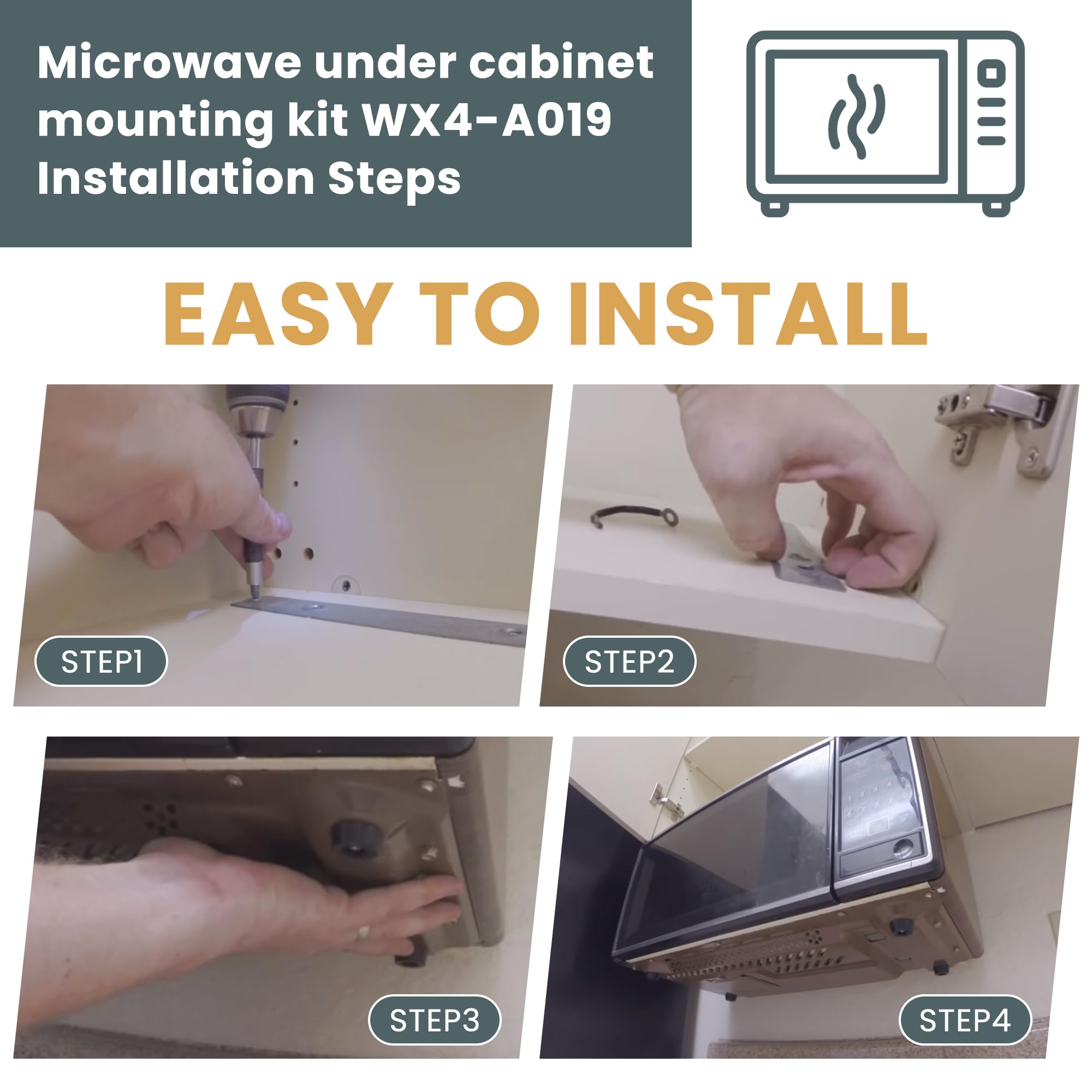 Microwave under cabinet mounting kit WX4-A019 Installation Steps

EASY TO INSTALL

STEP1

STEP2

STEP3

STEP4