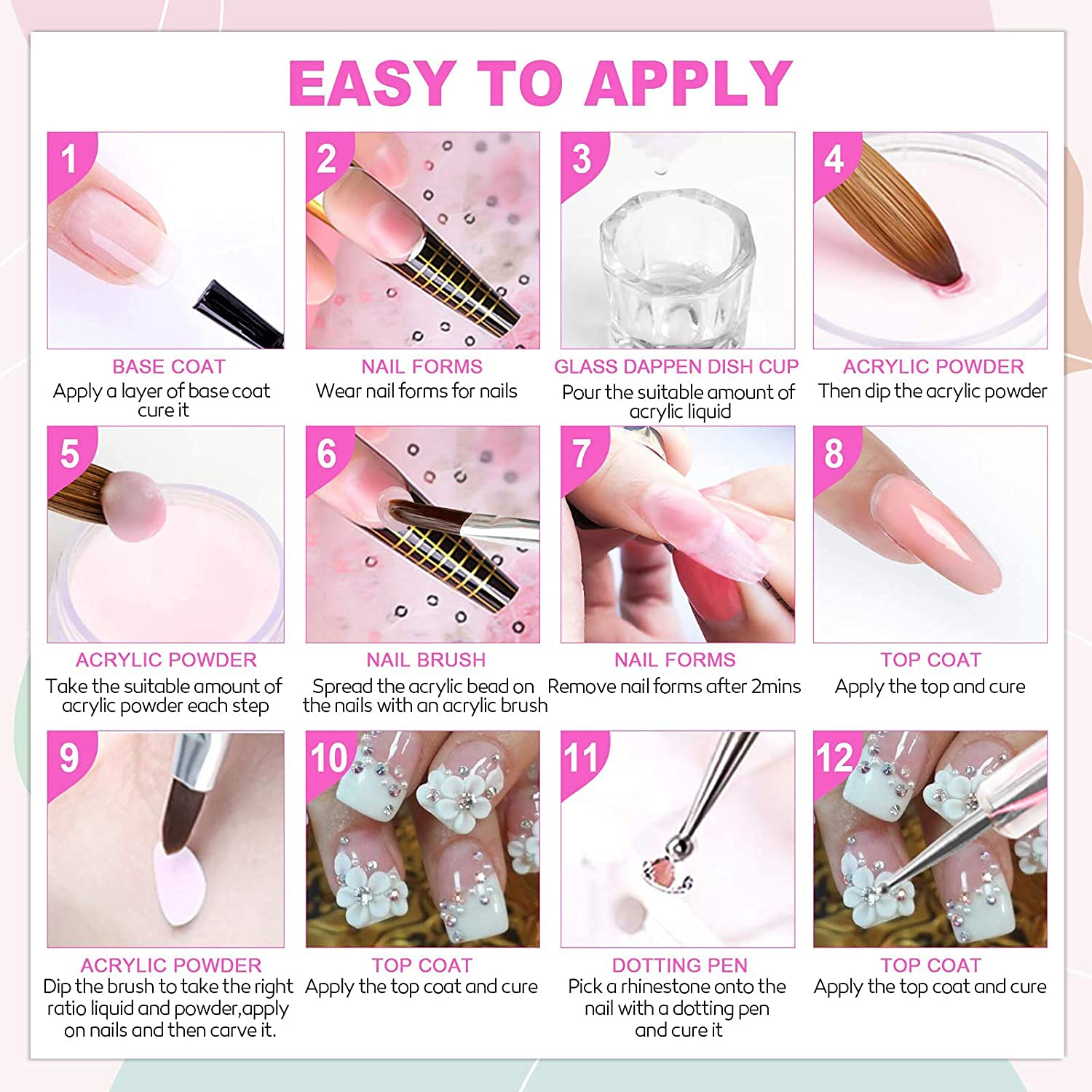 EASY TO APPLY

1
BASE COAT
Apply a layer of base coat cure it

2
NAIL FORMS
Wear nail forms for nails

3
GLASS DAPPEN DISH CUP
Pour the suitable amount of acrylic liquid

4
ACRYLIC POWDER
Then dip the acrylic powder

5
ACRYLIC POWDER
Take the suitable amount of acrylic powder each step

6
NAIL BRUSH
Spread the acrylic bead on the nails with an acrylic brush

7
NAIL FORMS
Remove nail forms after 2mins

8
TOP COAT
Apply the top and cure

9
ACRYLIC POWDER
Dip the brush to take the right ratio liquid and powder,apply on nails and then carve it.

10
TOP COAT
Apply the top coat and cure

11
DOTTING PEN
Pick a rhinestone onto the nail with a dotting pen and cure it

12
TOP COAT
Apply the top coat and cure