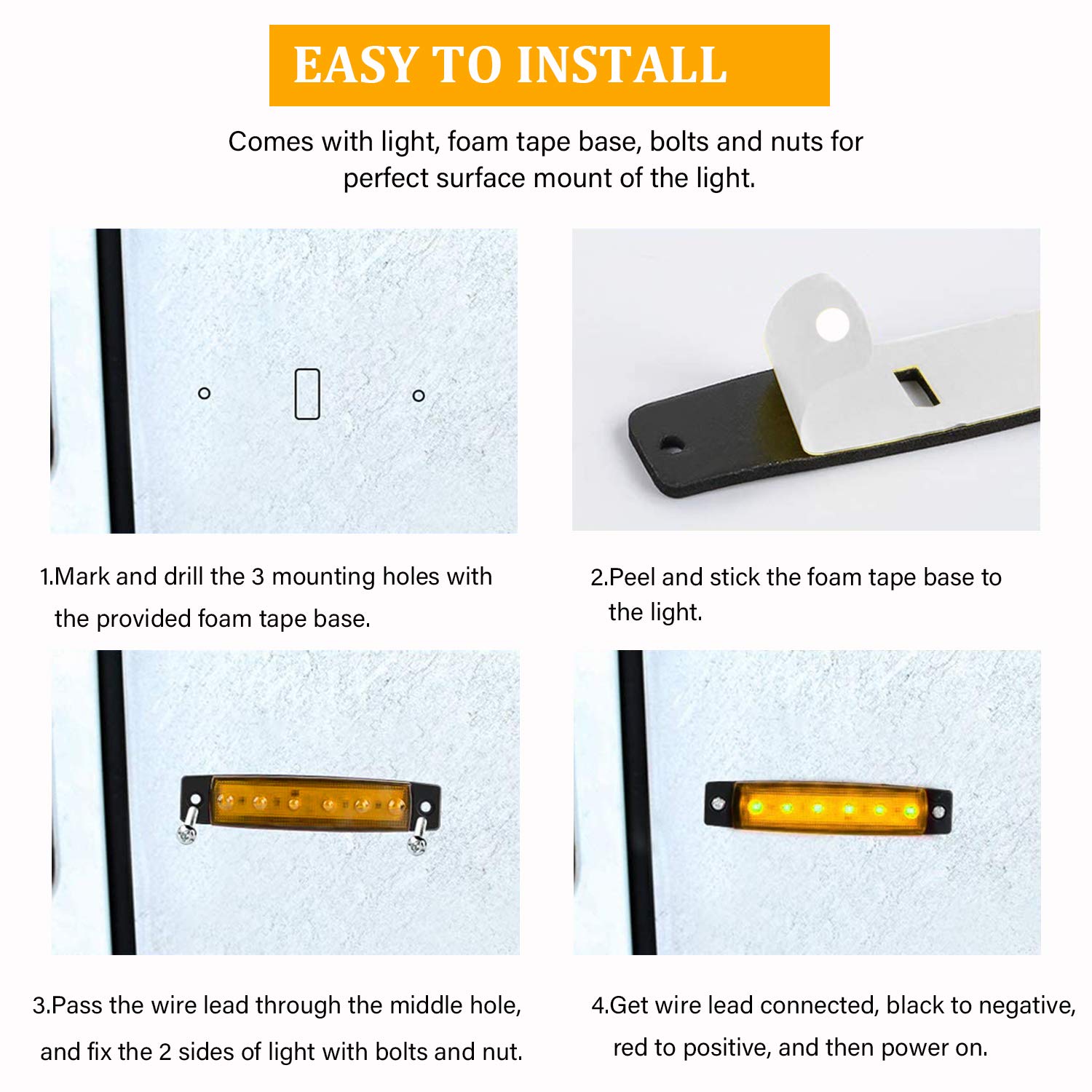 EASY TO INSTALL

Comes with light, foam tape base, bolts and nuts for perfect surface mount of the light.

1.Mark and drill the 3 mounting holes with the provided foam tape base.

2.Peel and stick the foam tape base to the light.

3.Pass the wire lead through the middle hole, and fix the 2 sides of light with bolts and nut.

4.Get wire lead connected, black to negative, red to positive, and then power on.