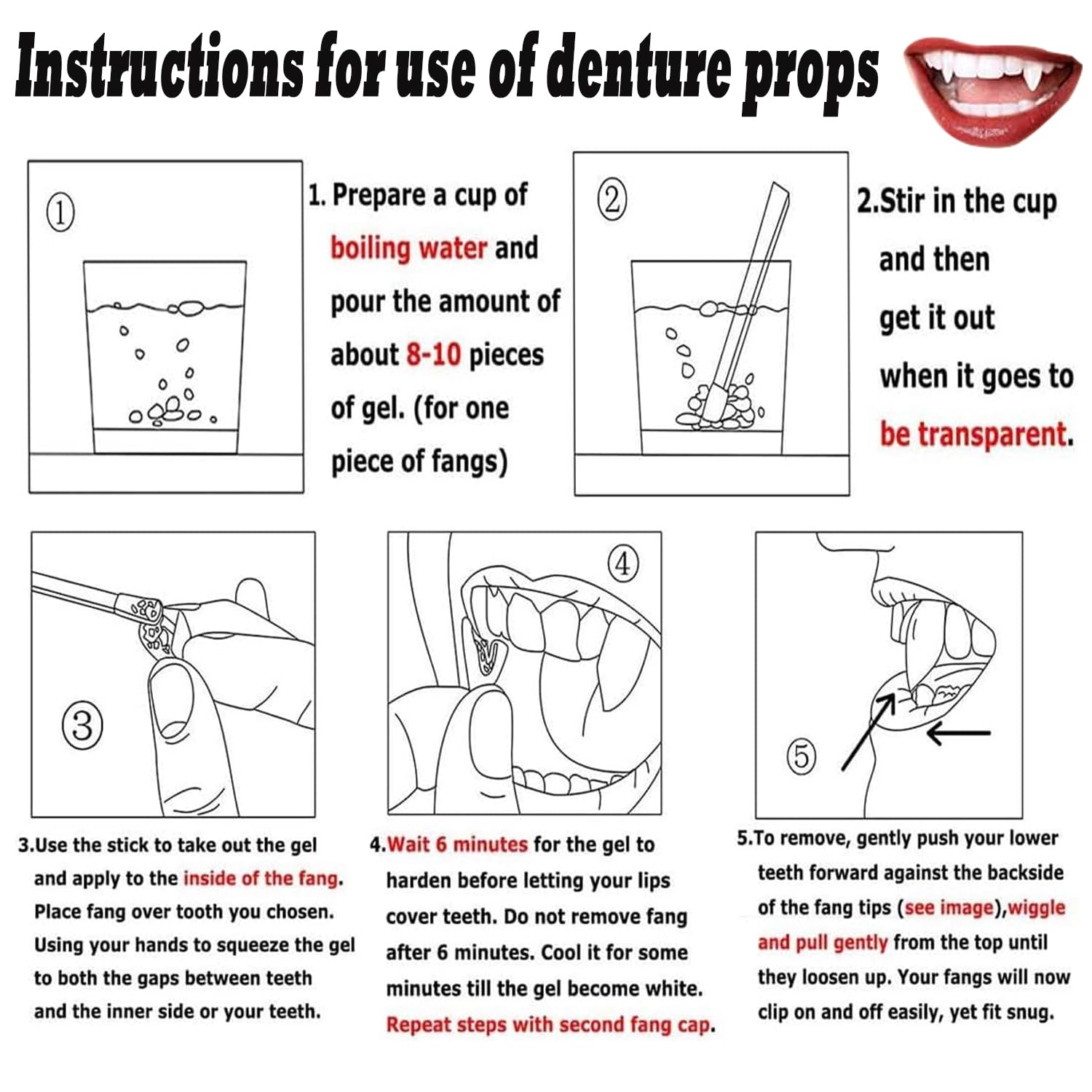 Instructions for use of denture props

①

1. Prepare a cup of boiling water and pour the amount of about 8-10 pieces of gel. (for one piece of fangs)

②

2.Stir in the cup and then get it out when it goes to be transparent.

③

④

⑤

3.Use the stick to take out the gel and apply to the inside of the fang. Place fang over tooth you chosen. Using your hands to squeeze the gel to both the gaps between teeth and the inner side or your teeth.

4.Wait 6 minutes for the gel to harden before letting your lips cover teeth. Do not remove fang after 6 minutes. Cool it for some minutes till the gel become white. Repeat steps with second fang cap.

5.To remove, gently push your lower teeth forward against the backside of the fang tips (see image),wiggle and pull gently from the top until they loosen up. Your fangs will now clip on and off easily, yet fit snug.