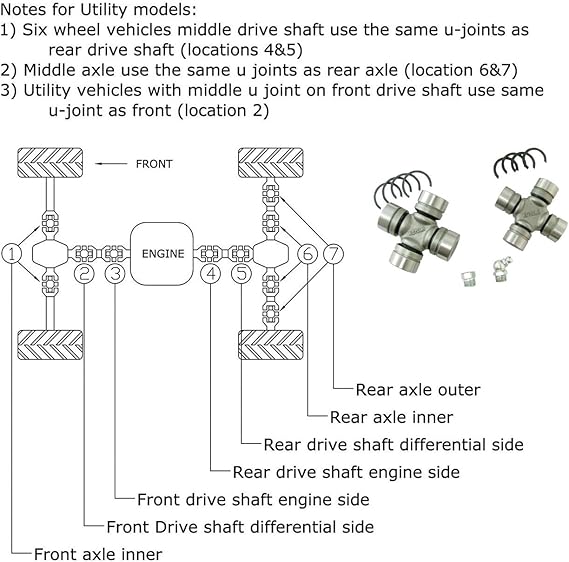 Notes for Utility models:
1) Six wheel vehicles middle drive shaft use the same u-joints as rear drive shaft (locations 4&5)
2) Middle axle use the same u joints as rear axle (location 6&7)
3) Utility vehicles with middle u joint on front drive shaft use same u-joint as front (location 2)

FRONT

ENGINE

1
2
3
4
5
6
7

Rear axle outer
Rear axle inner
Rear drive shaft differential side
Rear drive shaft engine side
Front drive shaft engine side
Front Drive shaft differential side
Front axle inner