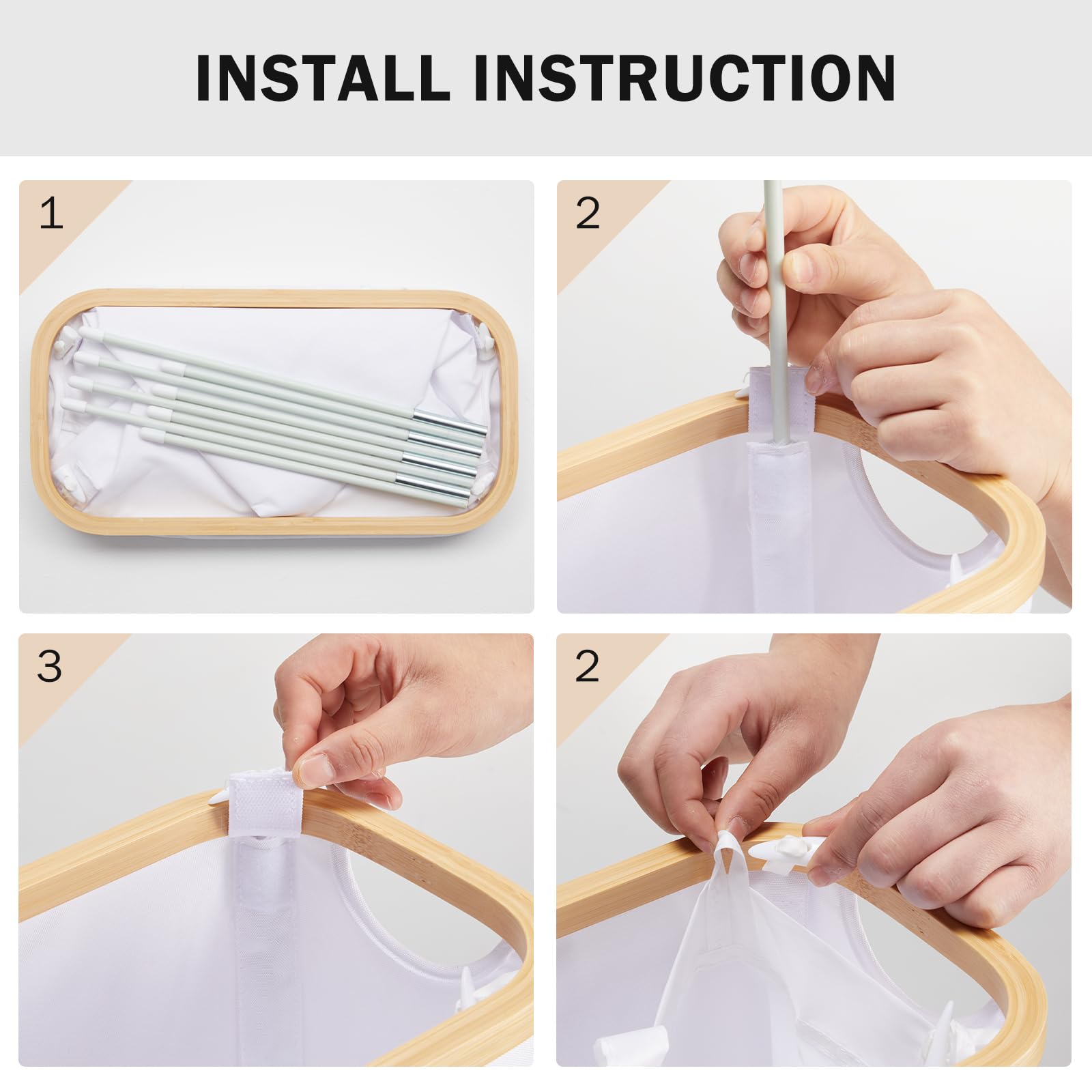 INSTALL INSTRUCTION

1

2

3

2