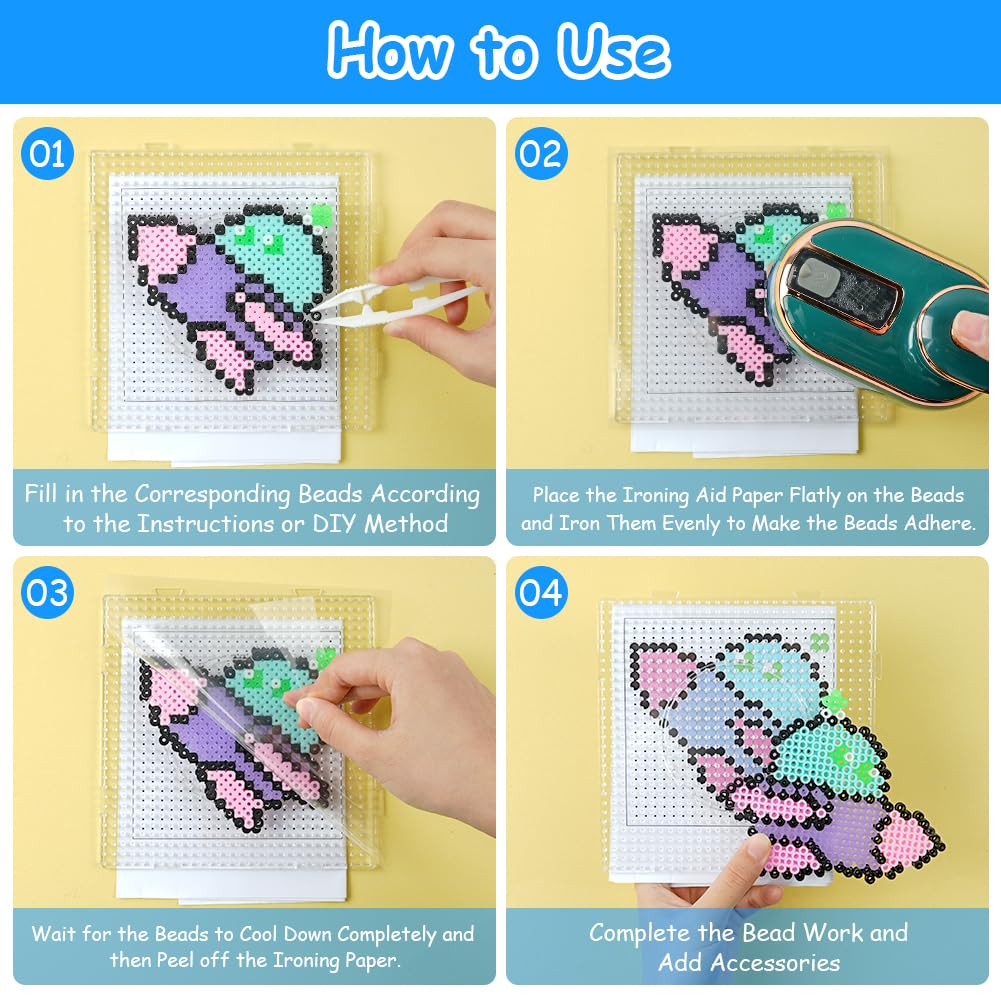 How to Use

01

Fill in the Corresponding Beads According to the Instructions or DIY Method

02

Place the Ironing Aid Paper Flatly on the Beads and Iron Them Evenly to Make the Beads Adhere.

03

Wait for the Beads to Cool Down Completely and then Peel off the Ironing Paper.

04

Complete the Bead Work and Add Accessories