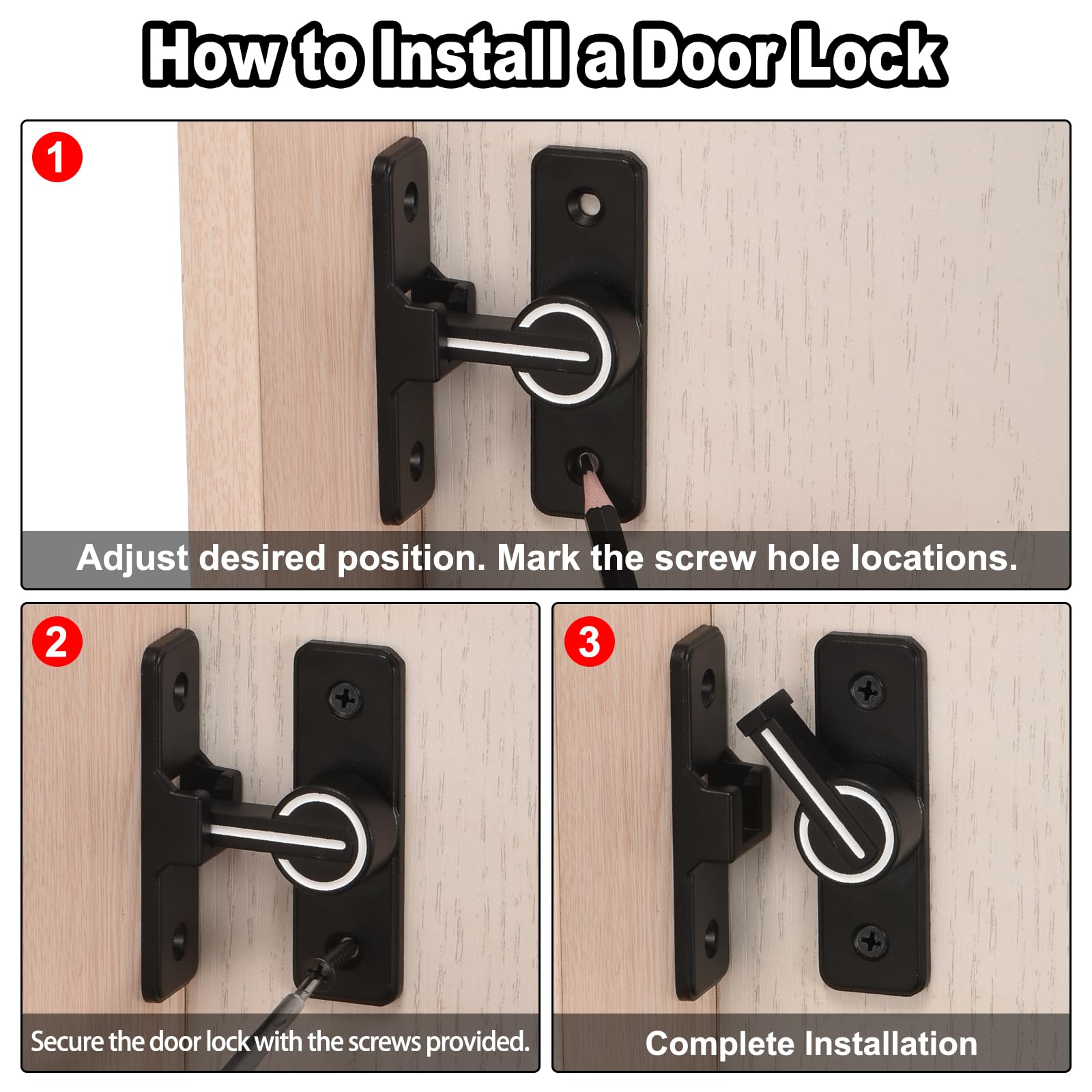 How to Install a Door Lock

1

Adjust desired position. Mark the screw hole locations.

2

Secure the door lock with the screws provided.

3

Complete Installation