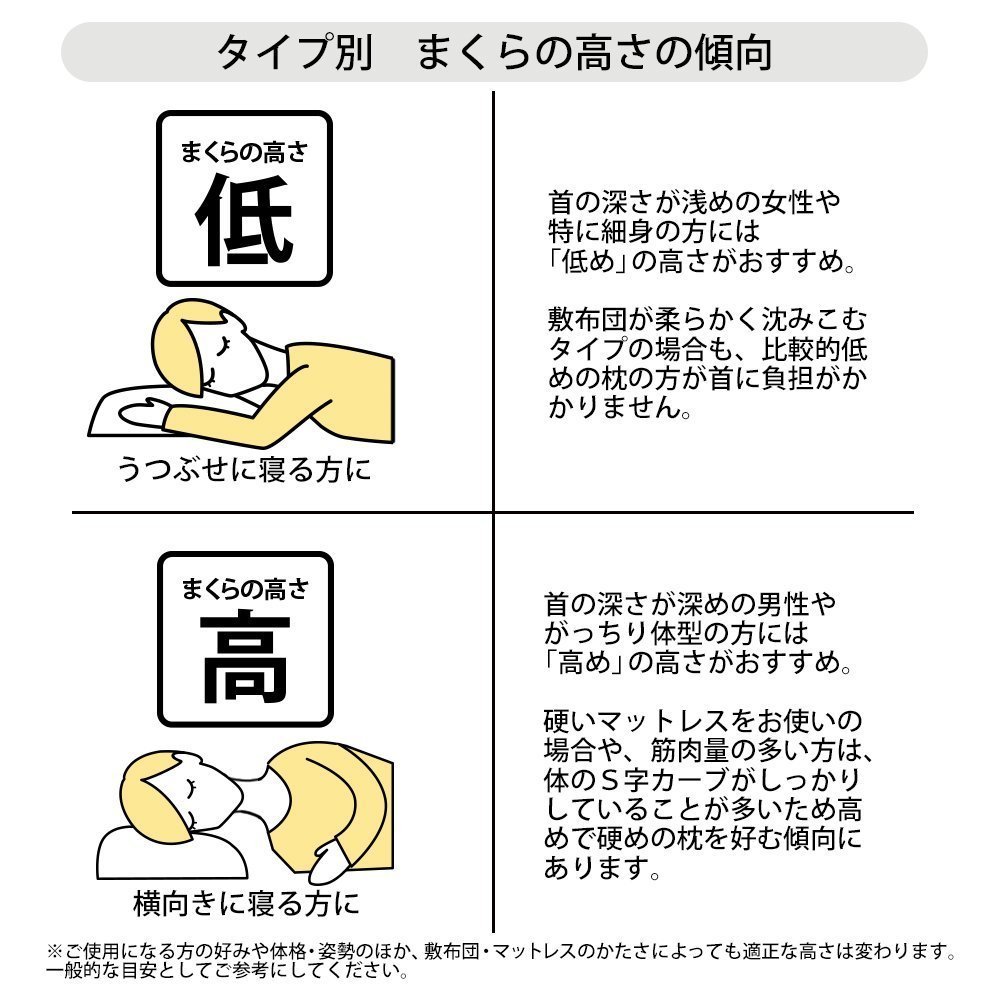 タイプ別　まくらの高さの傾向

まくらの高さ
低

うつぶせに寝る方に

首の深さが浅めの女性や特に細身の方には「低め」の高さがおすすめ。

敷布団が柔らかく沈みこむタイプの場合も、比較的低めの枕の方が首に負担がかかりません。

まくらの高さ
高

横向きに寝る方に

首の深さが深めの男性やがっちり体型の方には「高め」の高さがおすすめ。

硬いマットレスをお使いの場合や、筋肉量の多い方は、体のＳ字カーブがしっかりしていることが多いため高めで硬めの枕を好む傾向にあります。

※ご使用になる方の好みや体格・姿勢のほか、敷布団・マットレスのかたさによっても適正な高さは変わります。一般的な目安としてご参考にしてください。