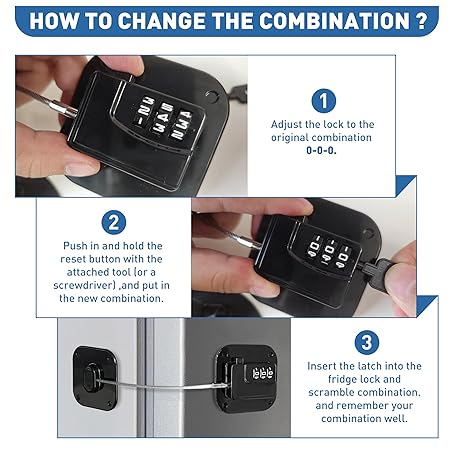 HOW TO CHANGE THE COMBINATION ?

1

Adjust the lock to the original combination 0-0-0.

2

Push in and hold the reset button with the attached tool (or a screwdriver) ,and put in the new combination.

3

Insert the latch into the fridge lock and scramble combination. and remember your combination well.