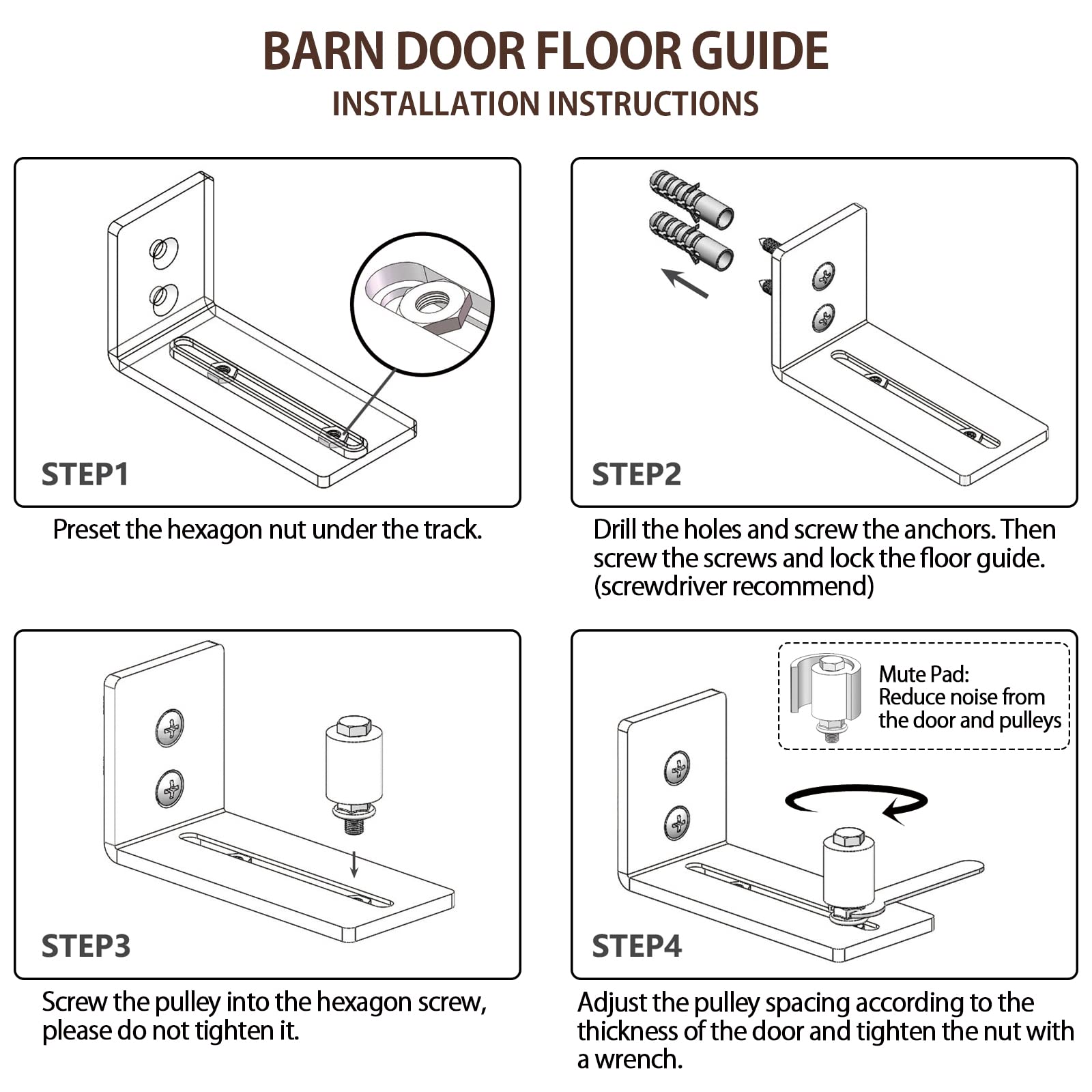 BARN DOOR FLOOR GUIDE
INSTALLATION INSTRUCTIONS

STEP1

Preset the hexagon nut under the track.

STEP2

Drill the holes and screw the anchors. Then screw the screws and lock the floor guide. (screwdriver recommend)

STEP3

Screw the pulley into the hexagon screw, please do not tighten it.

Mute Pad: Reduce noise from the door and pulleys

STEP4

Adjust the pulley spacing according to the thickness of the door and tighten the nut with a wrench.