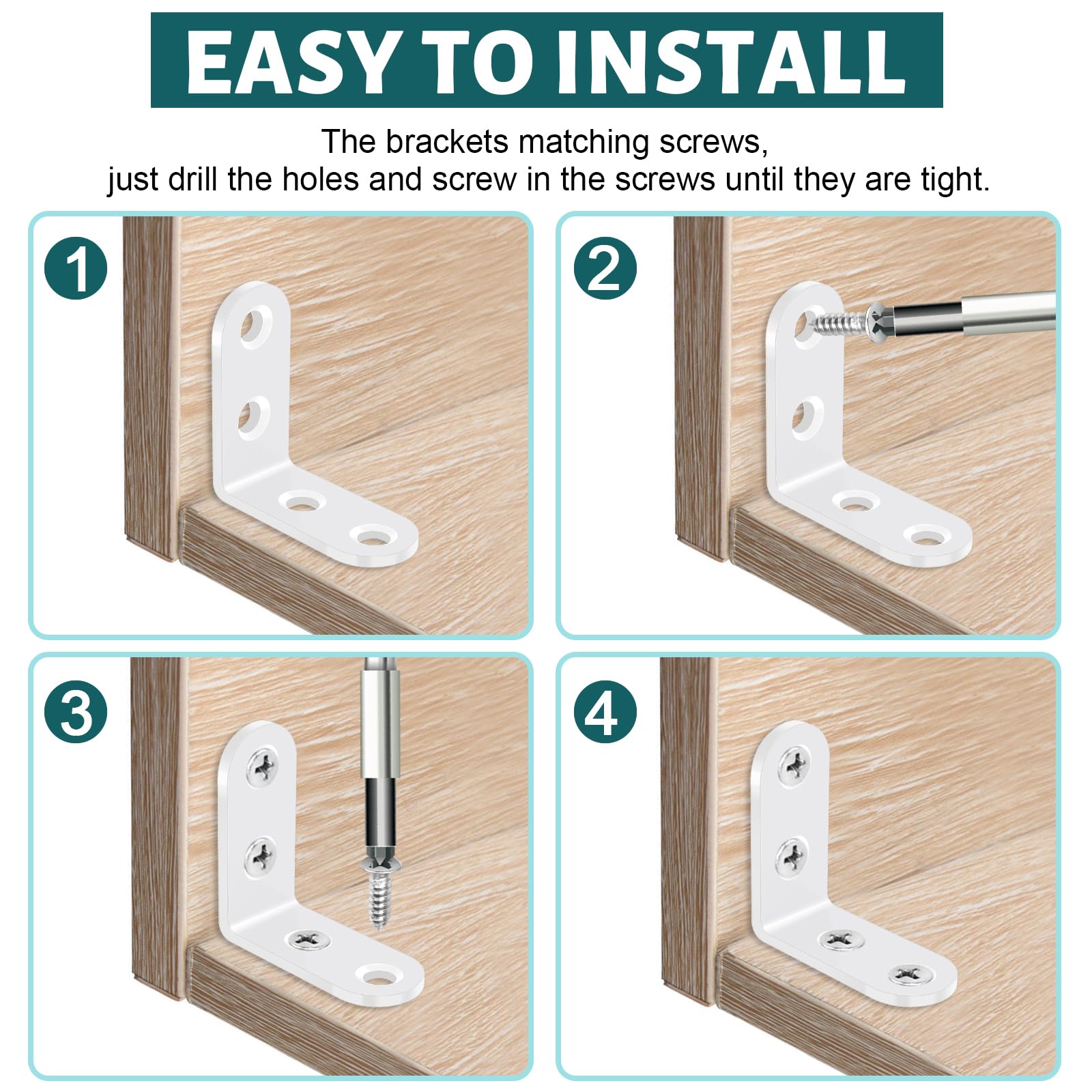 EASY TO INSTALL

The brackets matching screws,
just drill the holes and screw in the screws until they are tight.

1

2

3

4