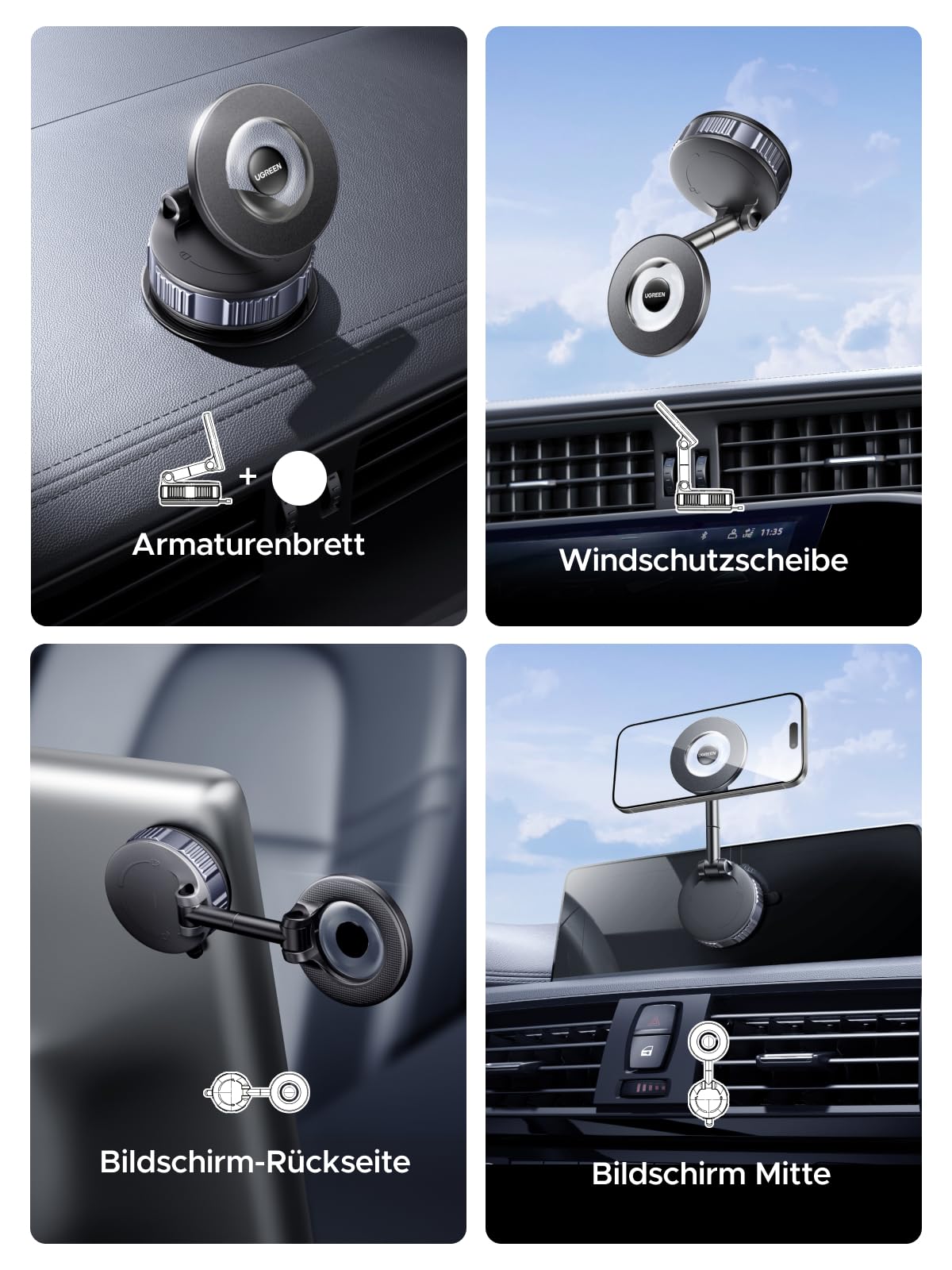 UGREEN

+

Armaturenbrett

UGREEN

11:35

Windschutzscheibe

Bildschirm-Rückseite

UGREEN

Bildschirm Mitte