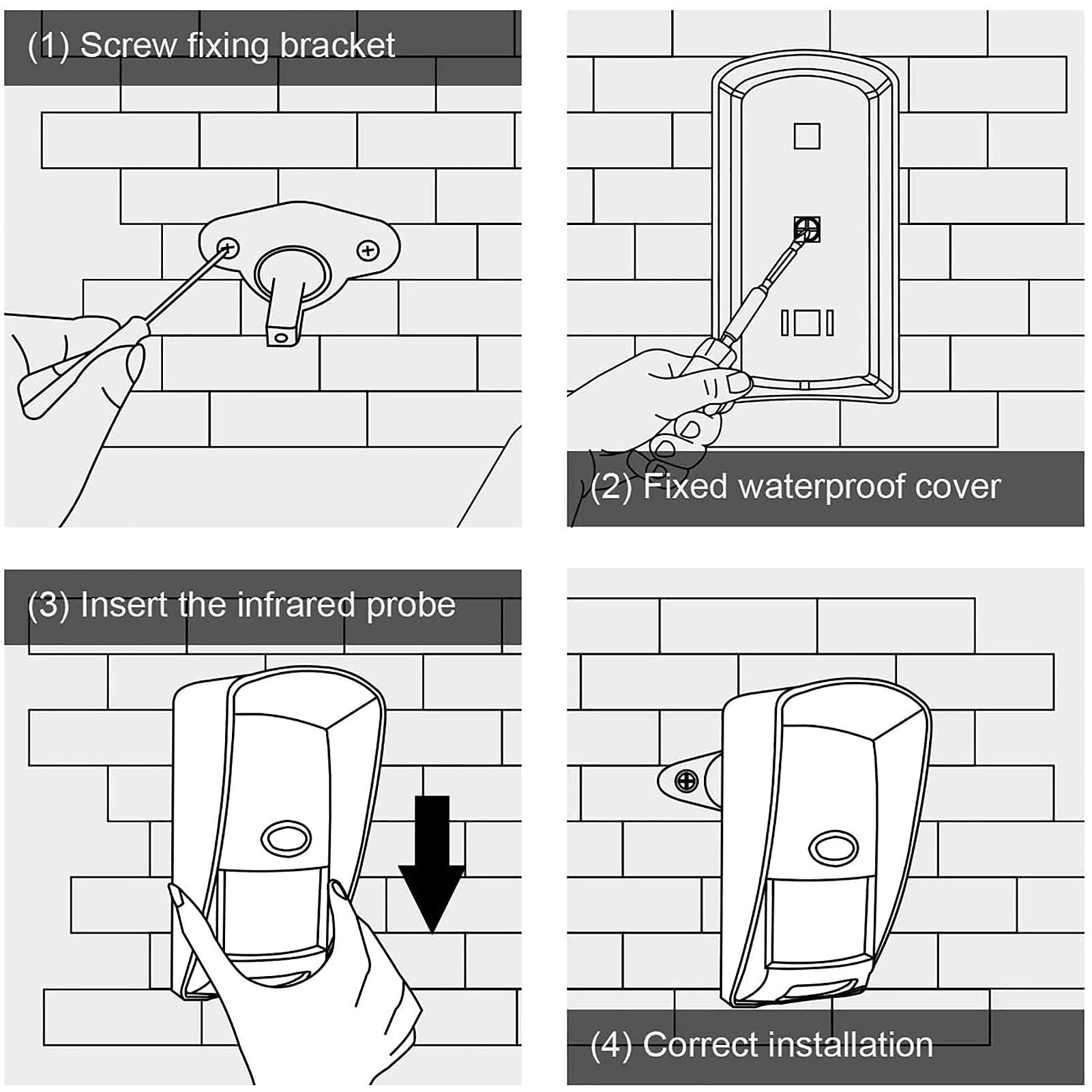 (1) Screw fixing bracket

(2) Fixed waterproof cover

(3) Insert the infrared probe

(4) Correct installation