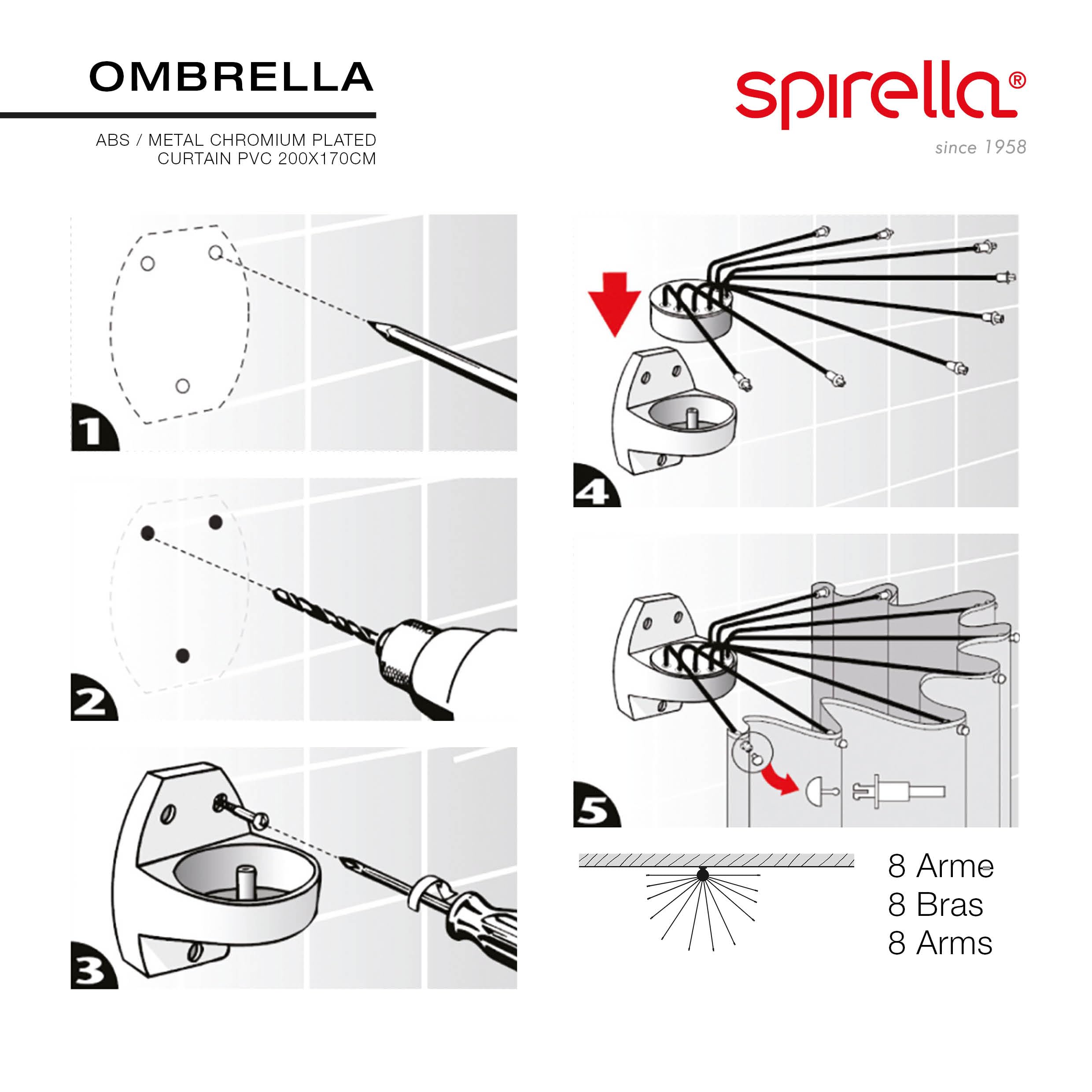 OMBRELLA

ABS / METAL CHROMIUM PLATED
CURTAIN PVC 200X170CM

spirella®
since 1958

1

2

3

4

5

8 Arme
8 Bras
8 Arms