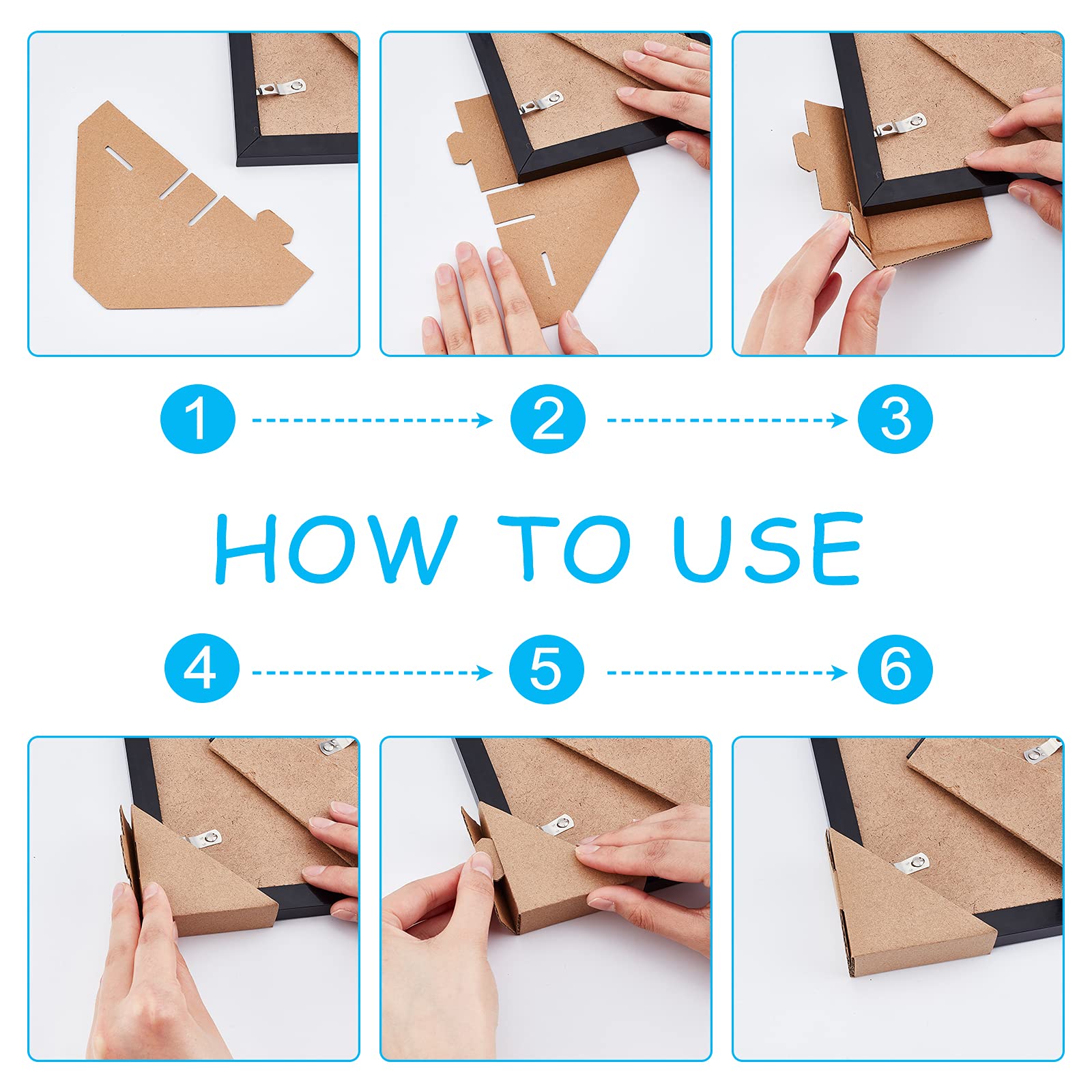 1
2
3

HOW TO USE

4
5
6