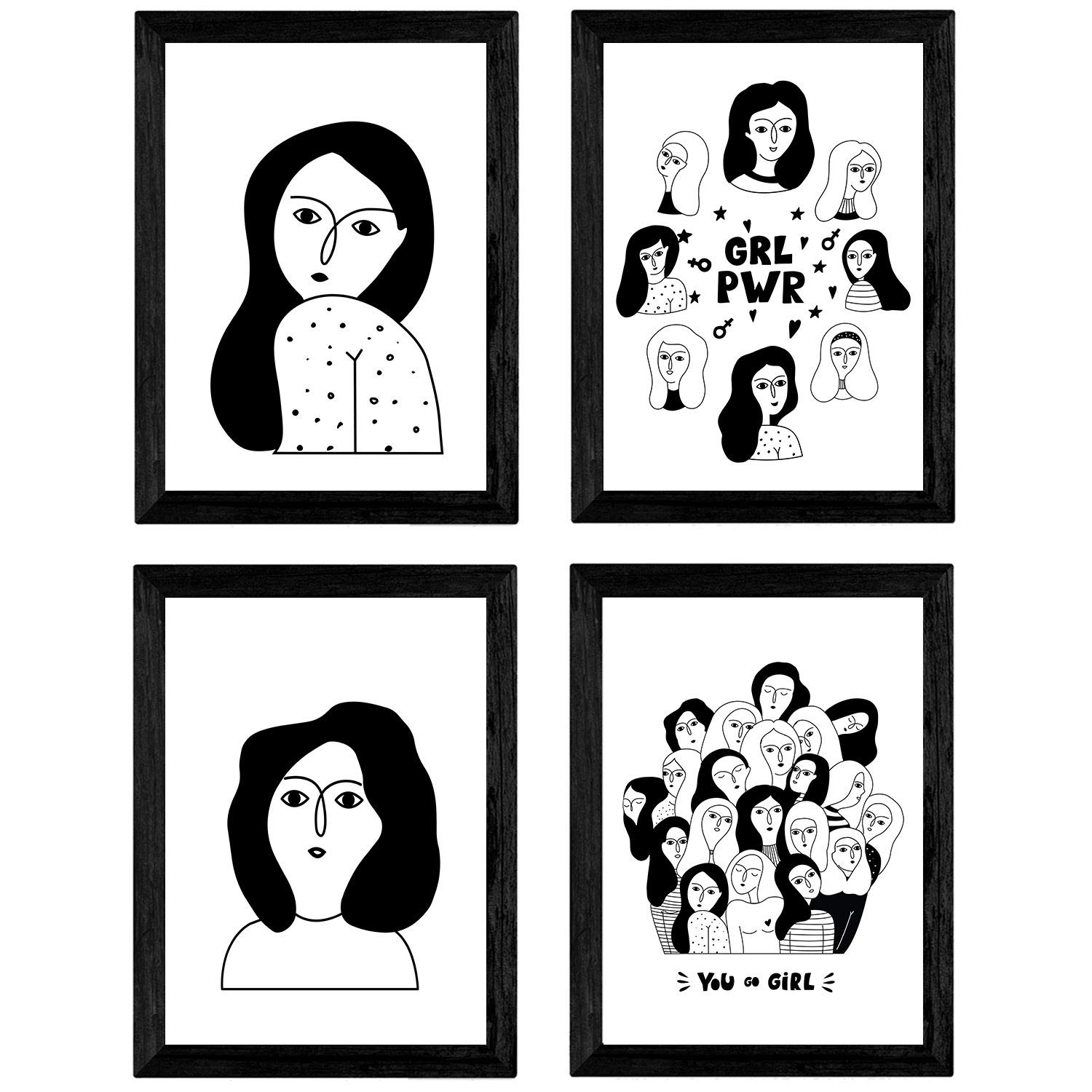 GRL PWR

YOU GO GIRL