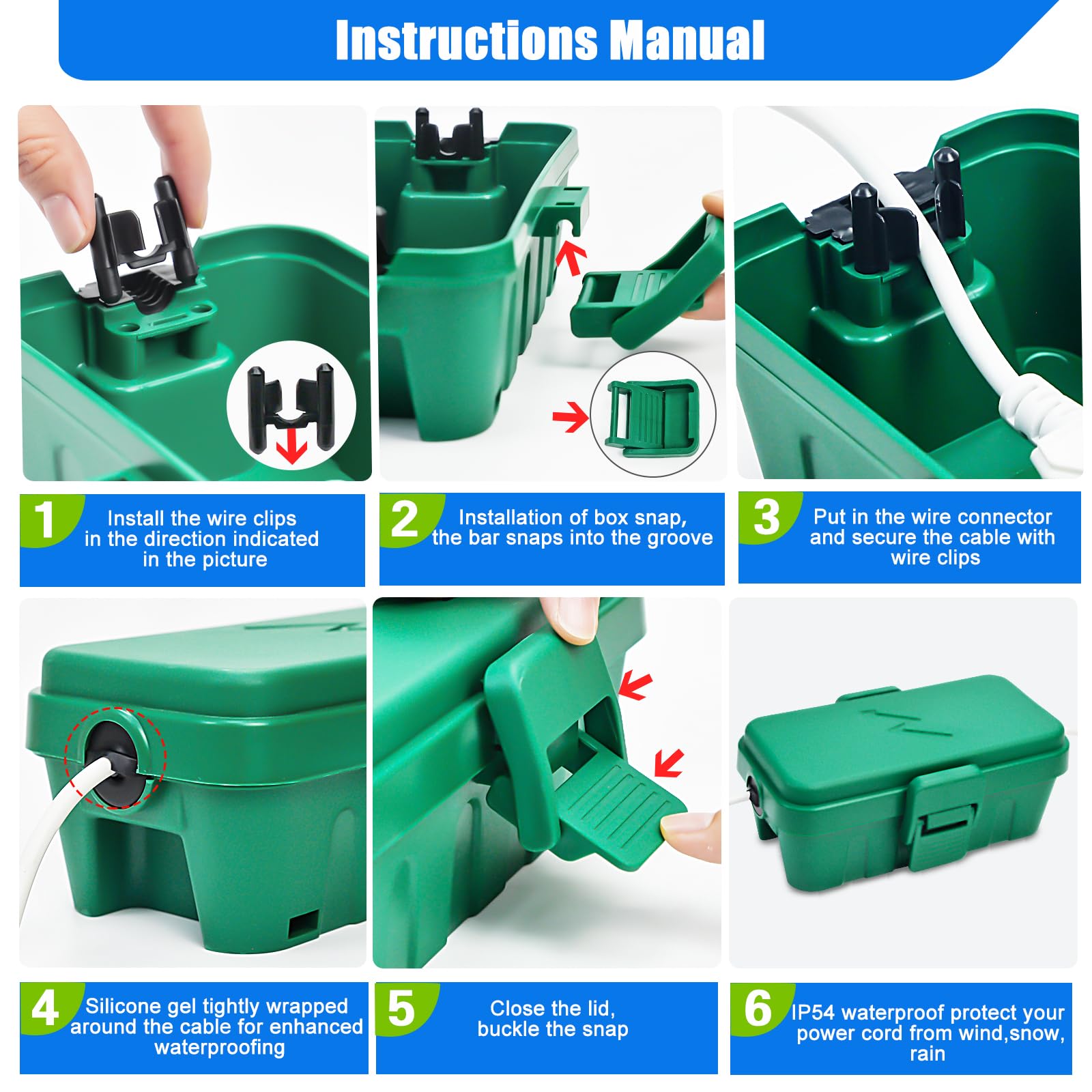 Instructions Manual

1 Install the wire clips in the direction indicated in the picture

2 Installation of box snap, the bar snaps into the groove

3 Put in the wire connector and secure the cable with wire clips

4 Silicone gel tightly wrapped around the cable for enhanced waterproofing

5 Close the lid, buckle the snap

6 IP54 waterproof protect your power cord from wind,snow, rain