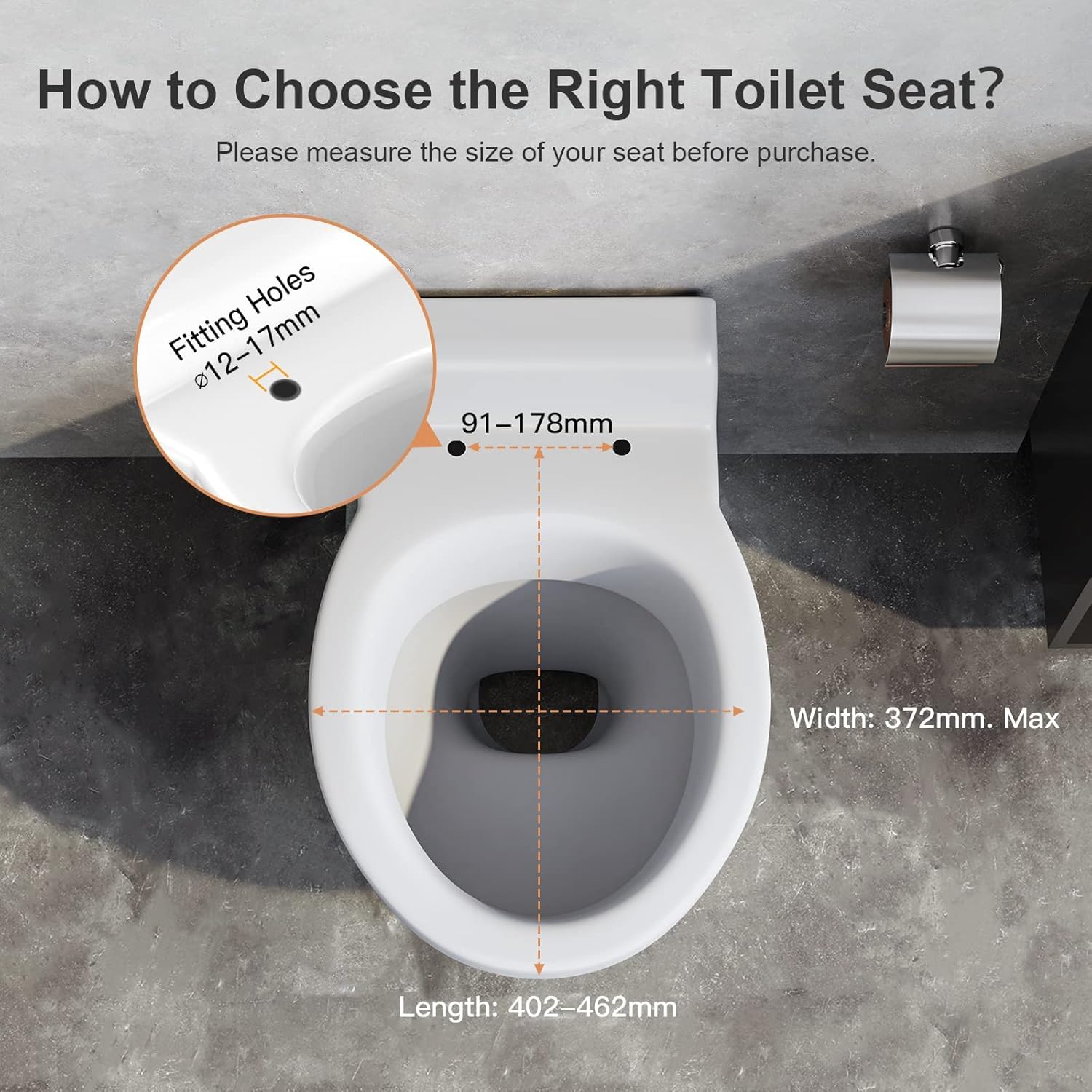 How to Choose the Right Toilet Seat?

Please measure the size of your seat before purchase.

Fitting Holes
ø12–17mm

91–178mm

Width: 372mm. Max

Length: 402–462mm