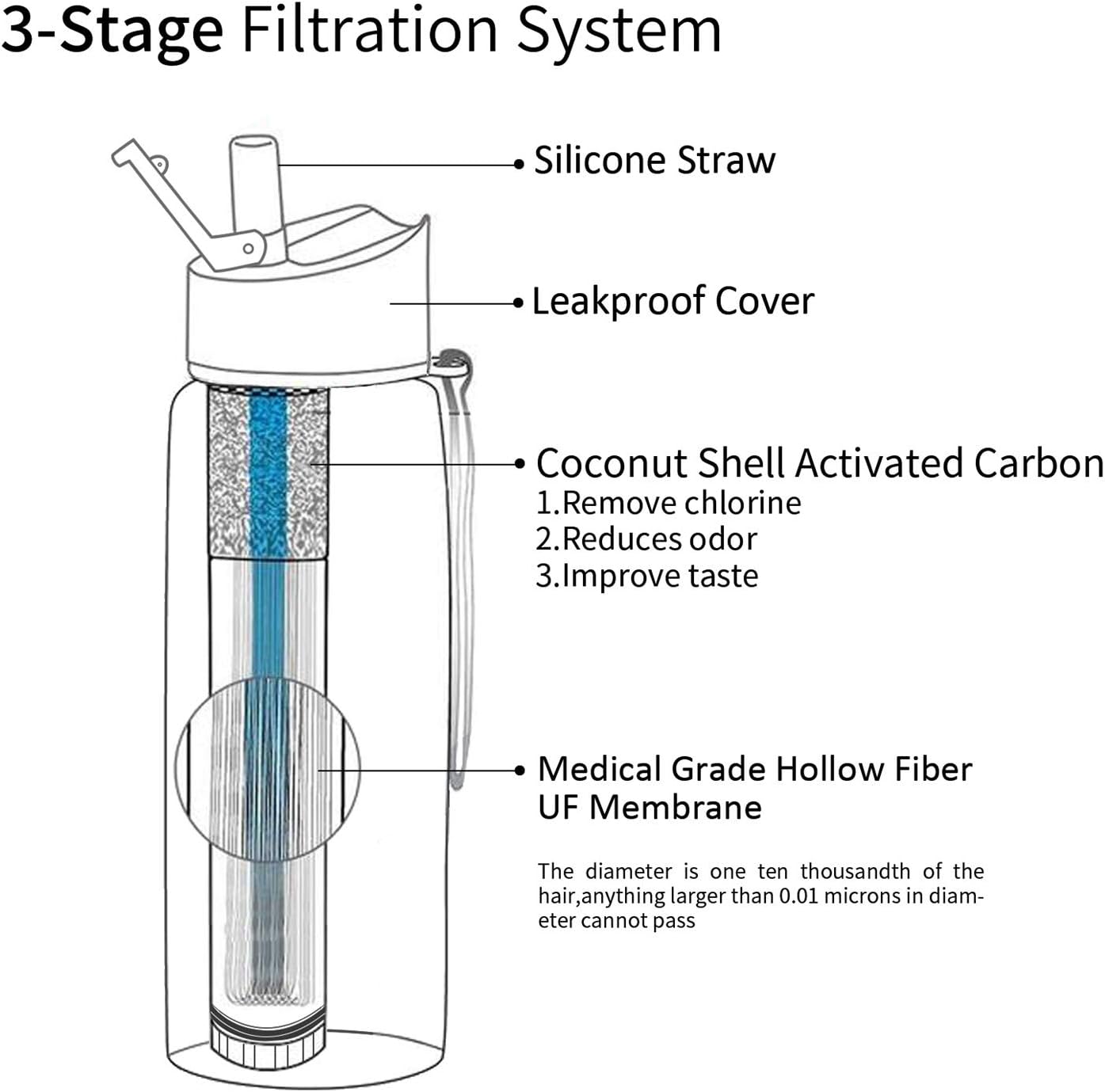 3-Stage Filtration System

Silicone Straw

Leakproof Cover

Coconut Shell Activated Carbon
1.Remove chlorine
2.Reduces odor
3.Improve taste

Medical Grade Hollow Fiber UF Membrane

The diameter is one ten thousandth of the hair,anything larger than 0.01 microns in diameter cannot pass