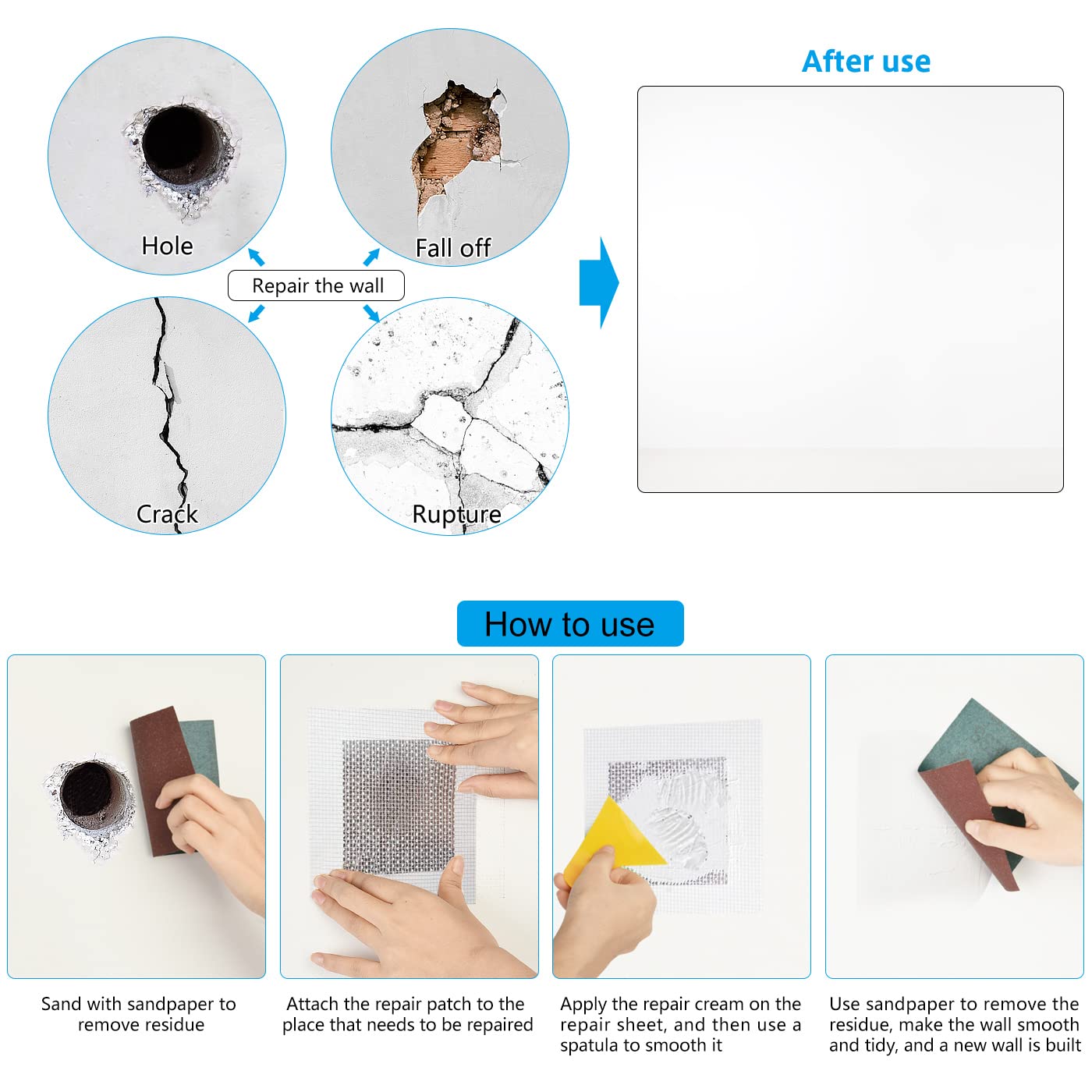 Hole

Fall off

Repair the wall

Crack

Rupture

After use

How to use

Sand with sandpaper to remove residue

Attach the repair patch to the place that needs to be repaired

Apply the repair cream on the repair sheet, and then use a spatula to smooth it

Use sandpaper to remove the residue, make the wall smooth and tidy, and a new wall is built