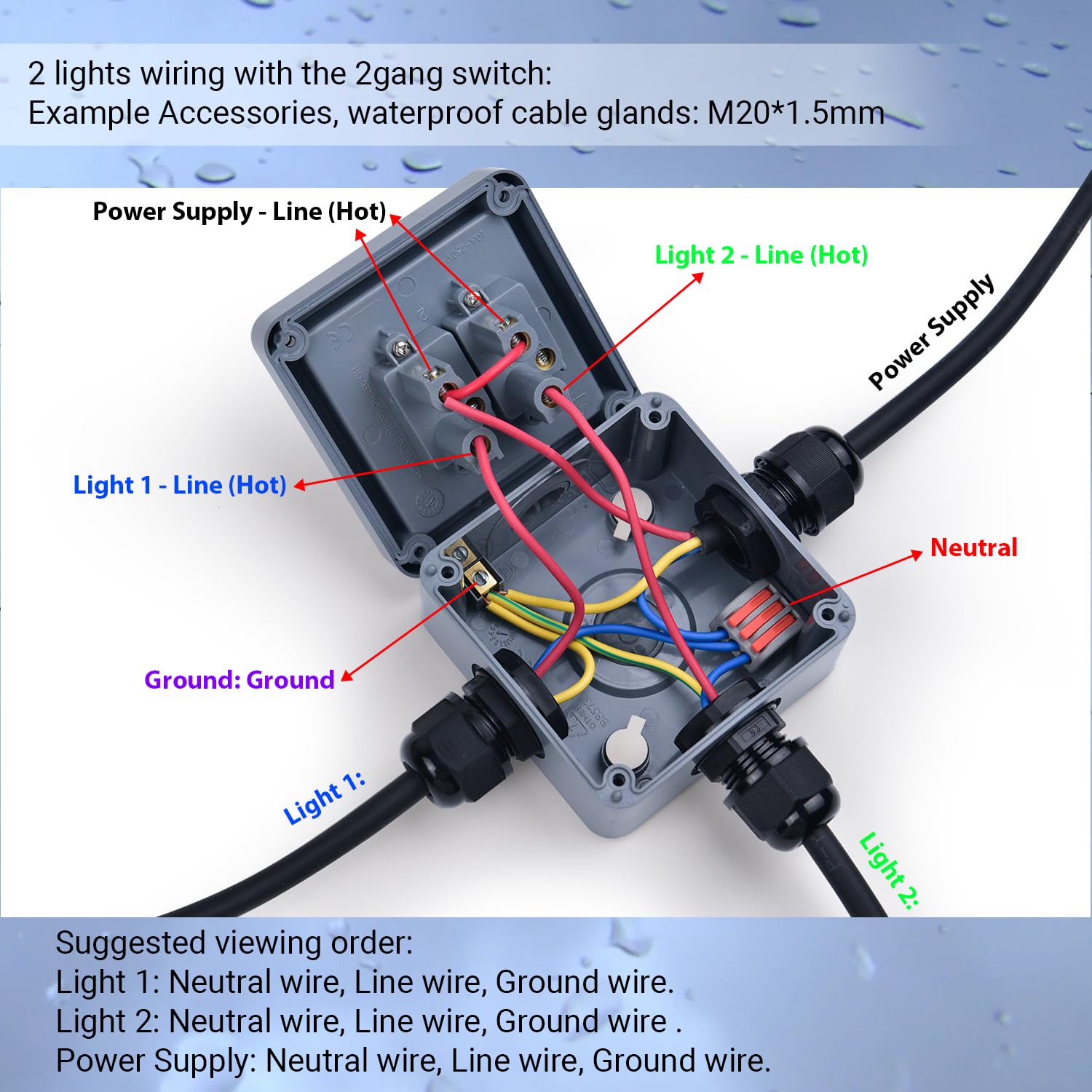 2 lights wiring with the 2gang switch:
Example Accessories, waterproof cable glands: M20*1.5mm

Power Supply - Line (Hot)

Light 2 - Line (Hot)

Power Supply

Light 1 - Line (Hot)

Neutral

Ground: Ground

Light 1:

Light 2:

Suggested viewing order:
Light 1: Neutral wire, Line wire, Ground wire.
Light 2: Neutral wire, Line wire, Ground wire .
Power Supply: Neutral wire, Line wire, Ground wire.