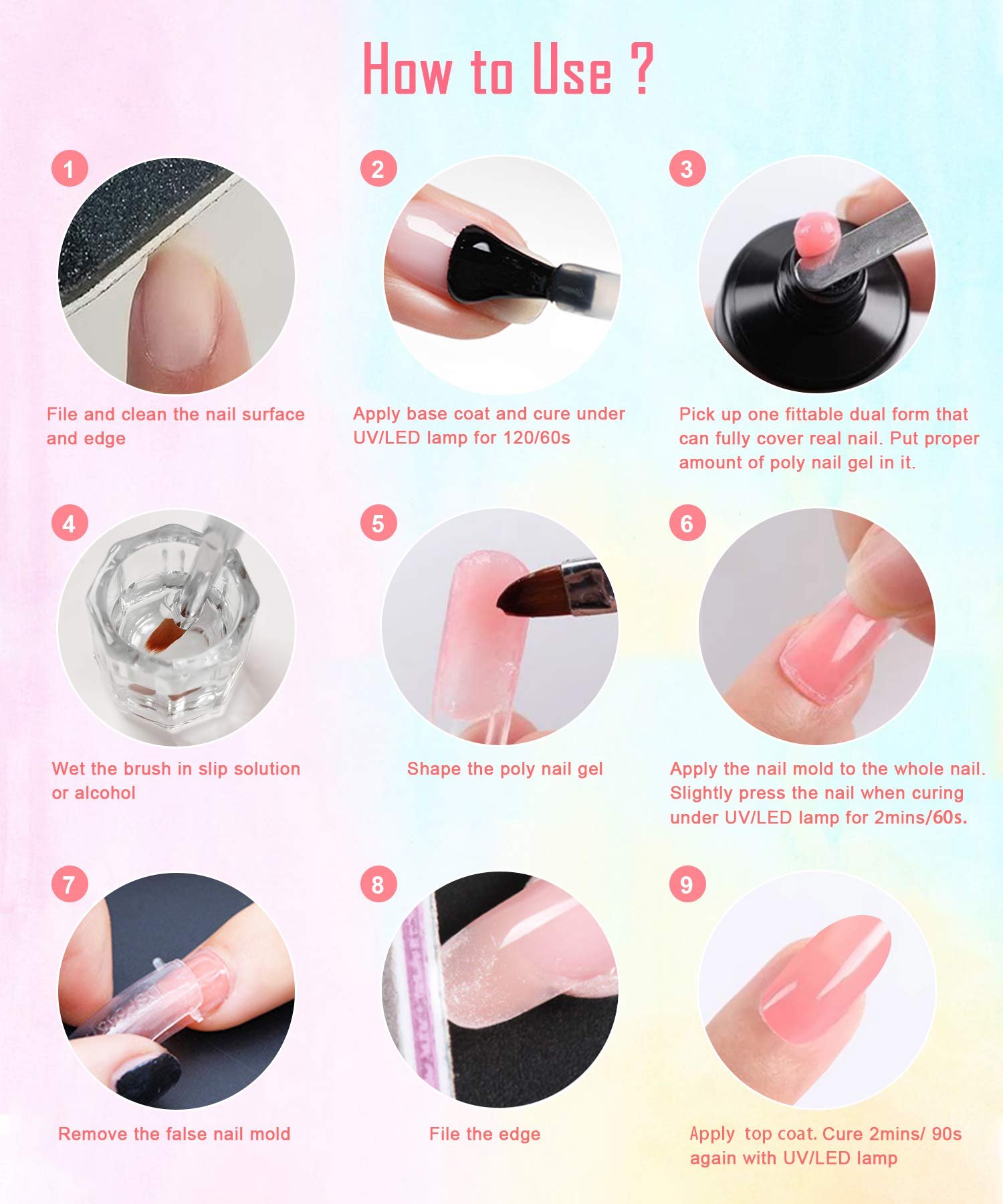 How to Use ?

1
File and clean the nail surface and edge

2
Apply base coat and cure under UV/LED lamp for 120/60s

3
Pick up one fittable dual form that can fully cover real nail. Put proper amount of poly nail gel in it.

4
Wet the brush in slip solution or alcohol

5
Shape the poly nail gel

6
Apply the nail mold to the whole nail. Slightly press the nail when curing under UV/LED lamp for 2mins/60s.

7
Remove the false nail mold

8
File the edge

9
Apply top coat. Cure 2mins/ 90s again with UV/LED lamp